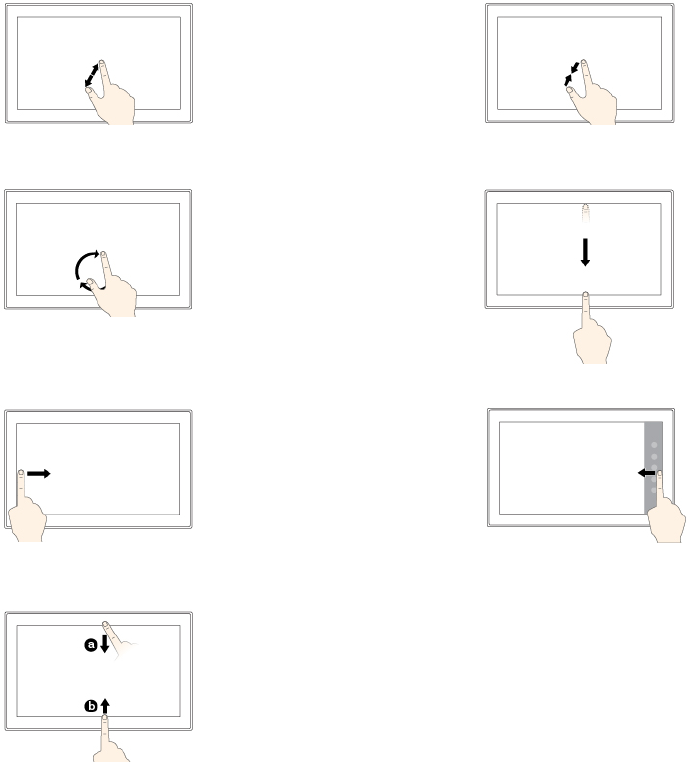 a
b