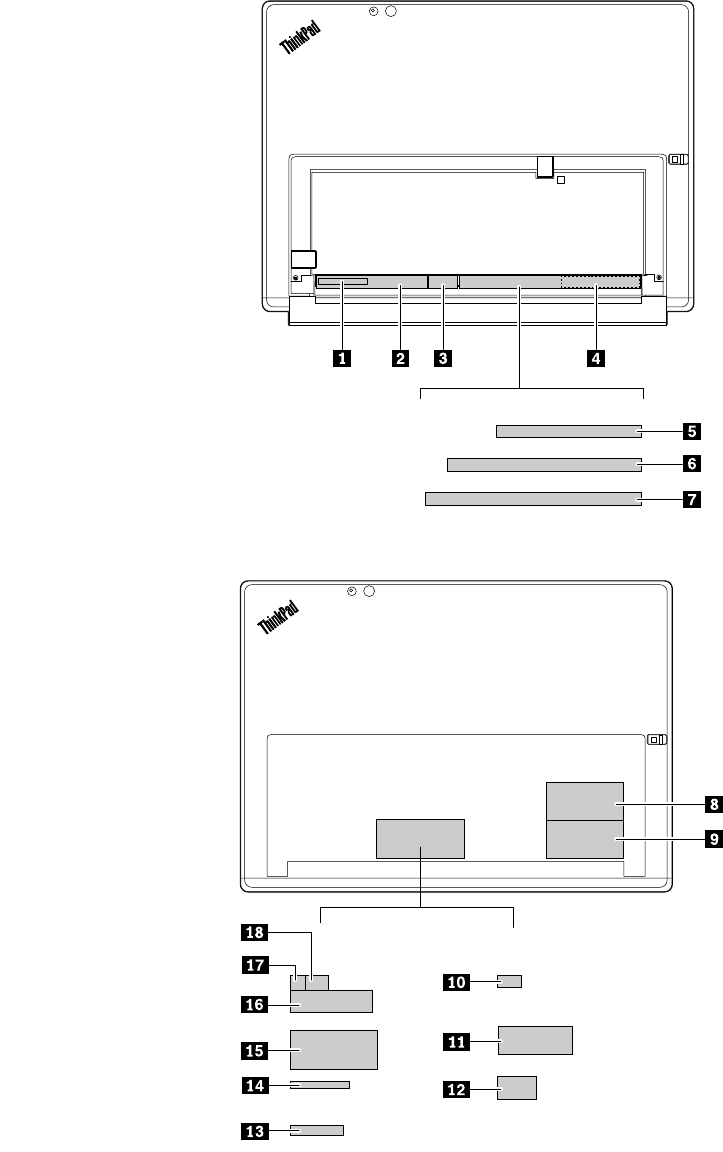 ThinkPad

1 2 3 4

5

6

7

ThinkPad

8

9

18

17

16

15

14

13

10

11

12