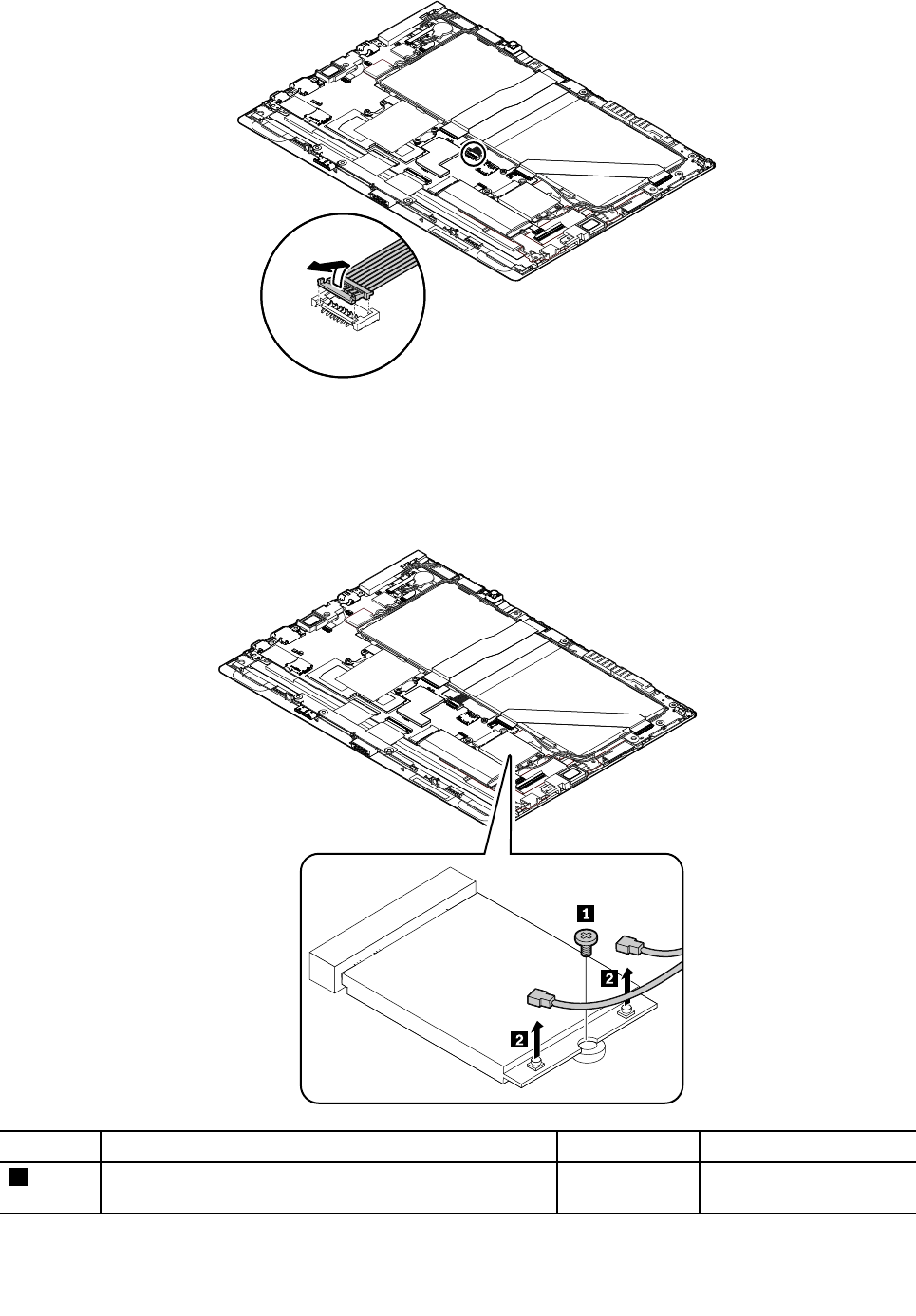 1

2

2