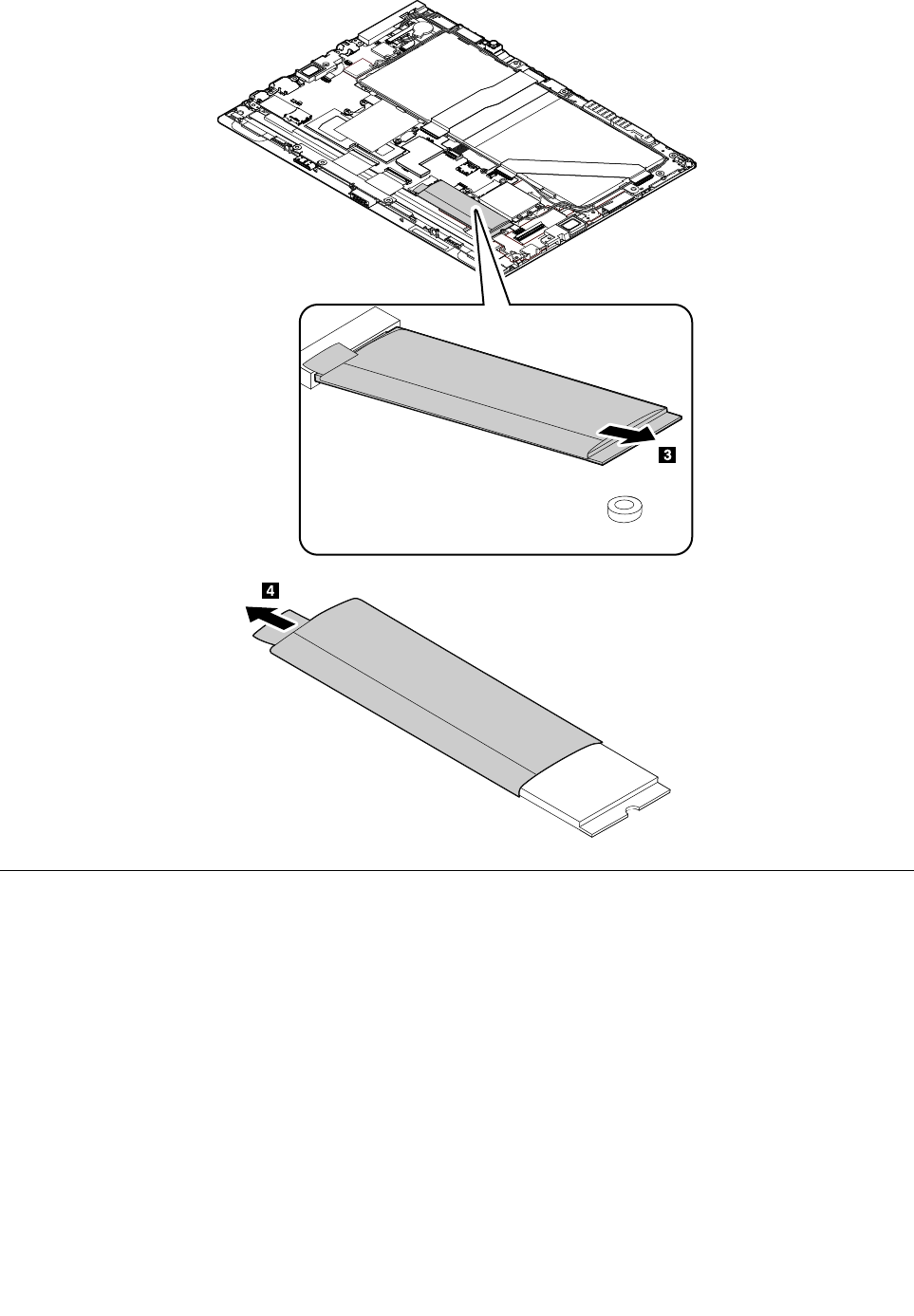 3

4