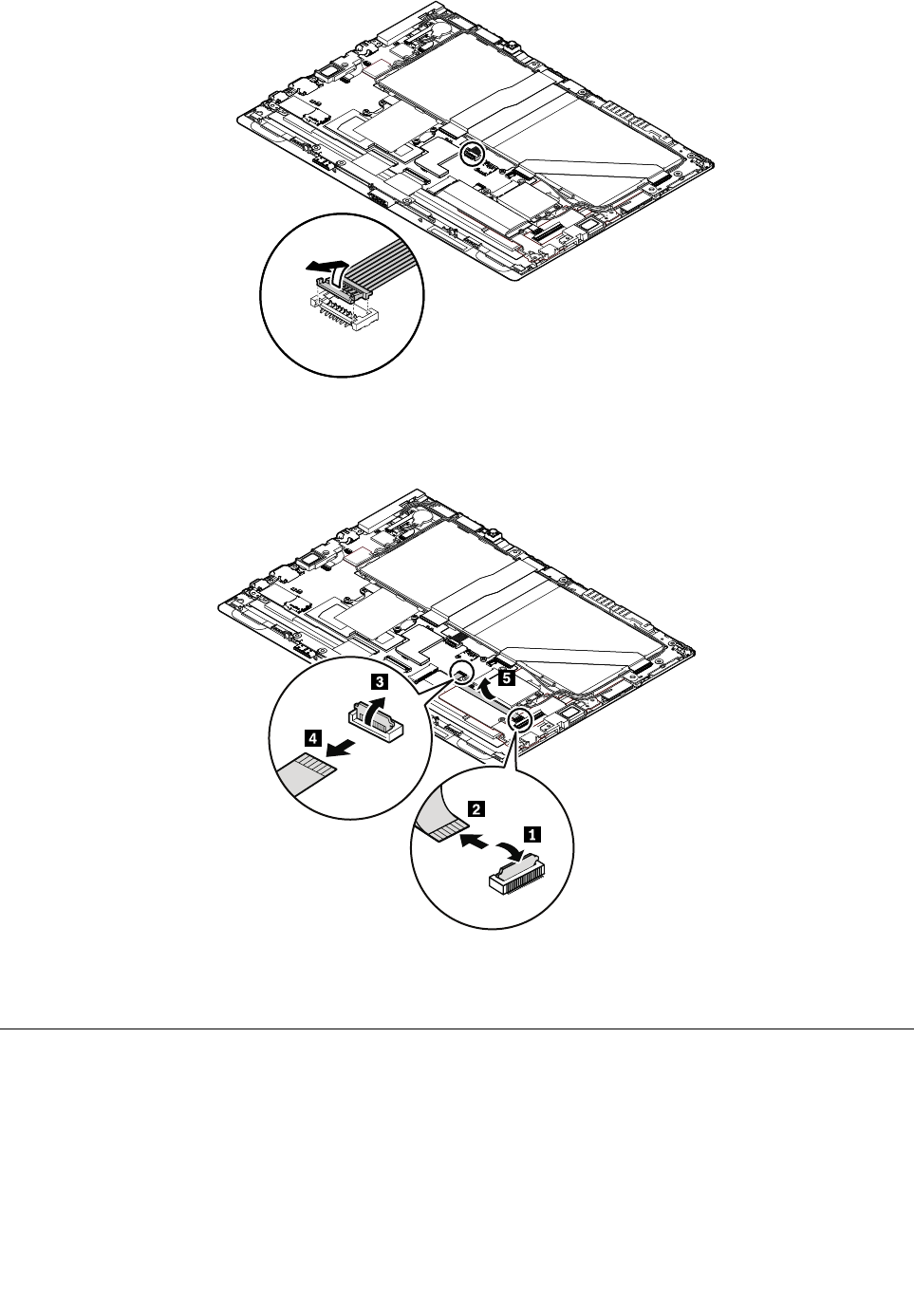 3
5
4
2
1