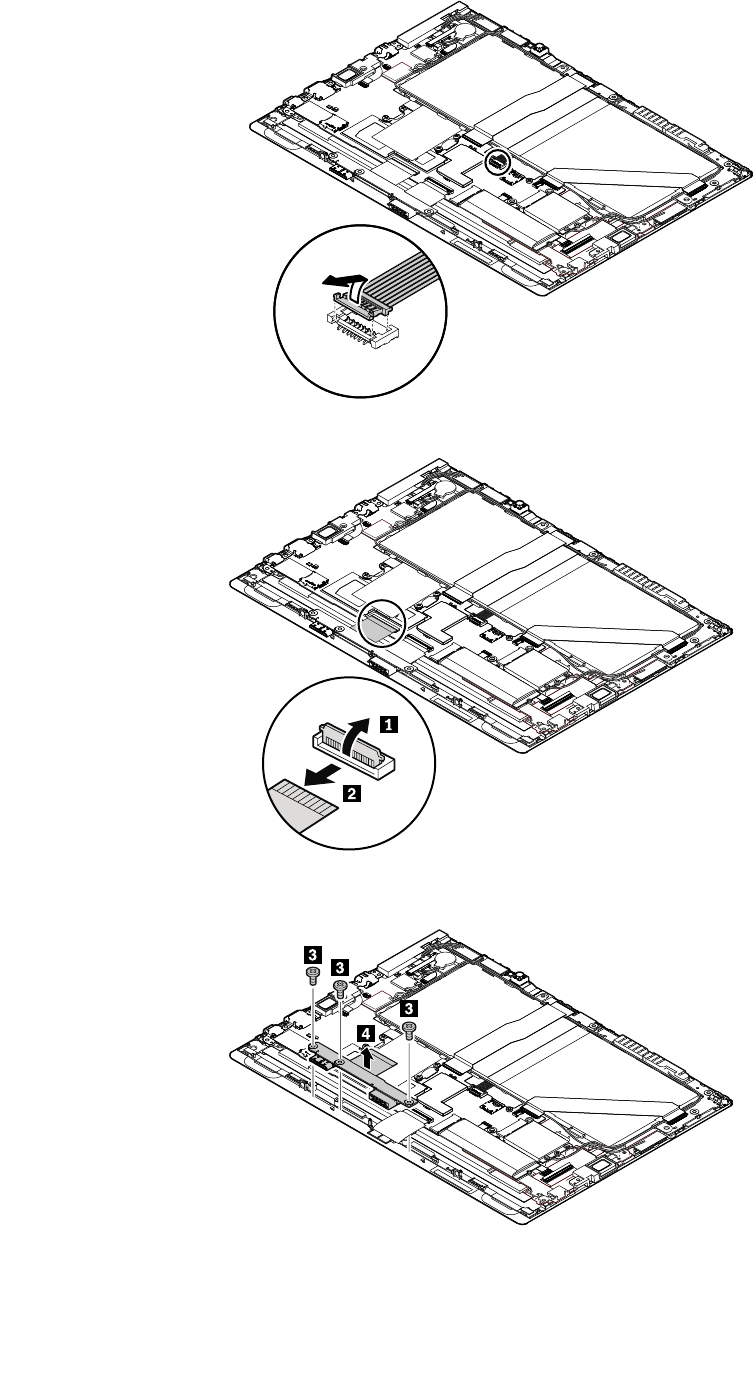 1

2

3

3

3

4