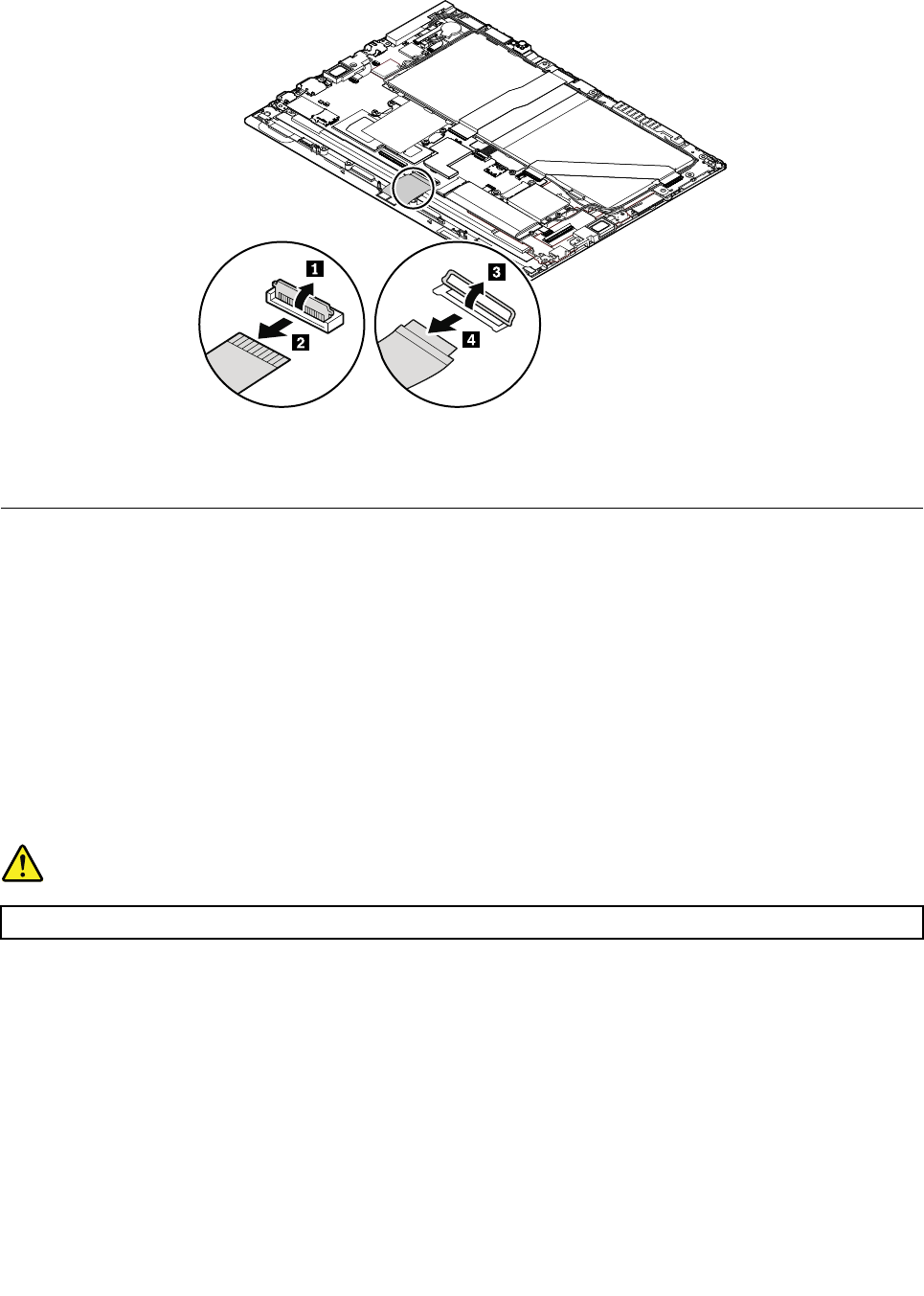 1
2
3
4