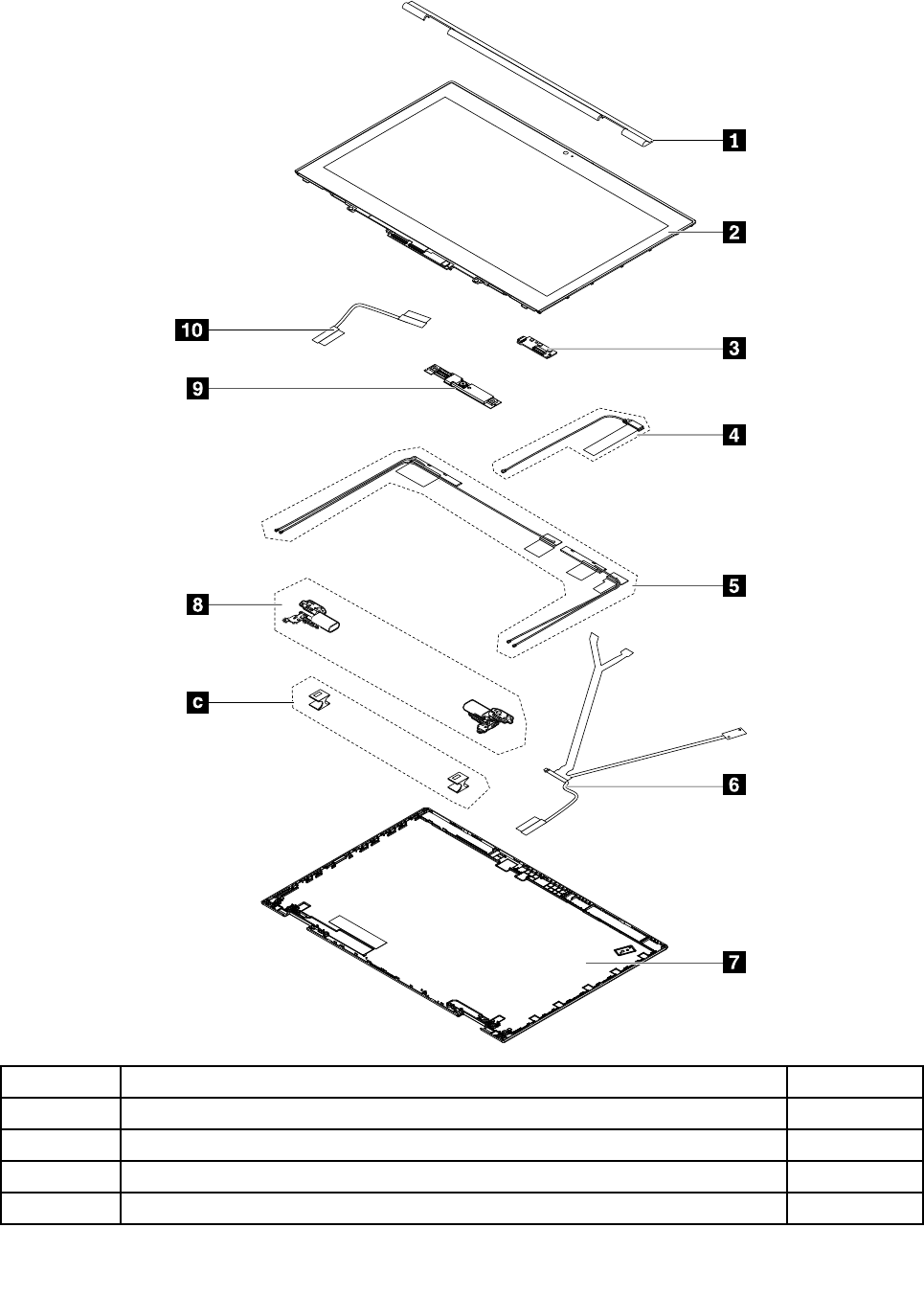 1
2
10
3
9
4
5
8
c
6
7