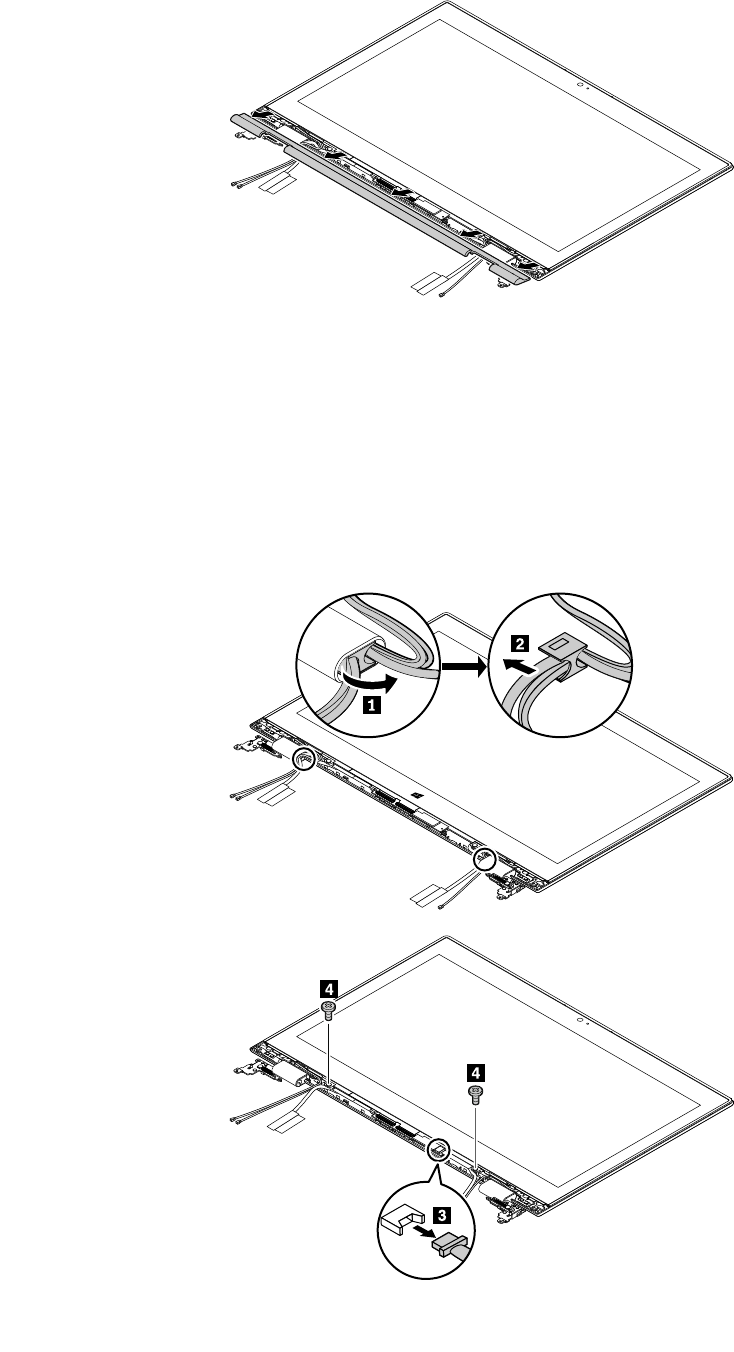 1

2

4

4

3