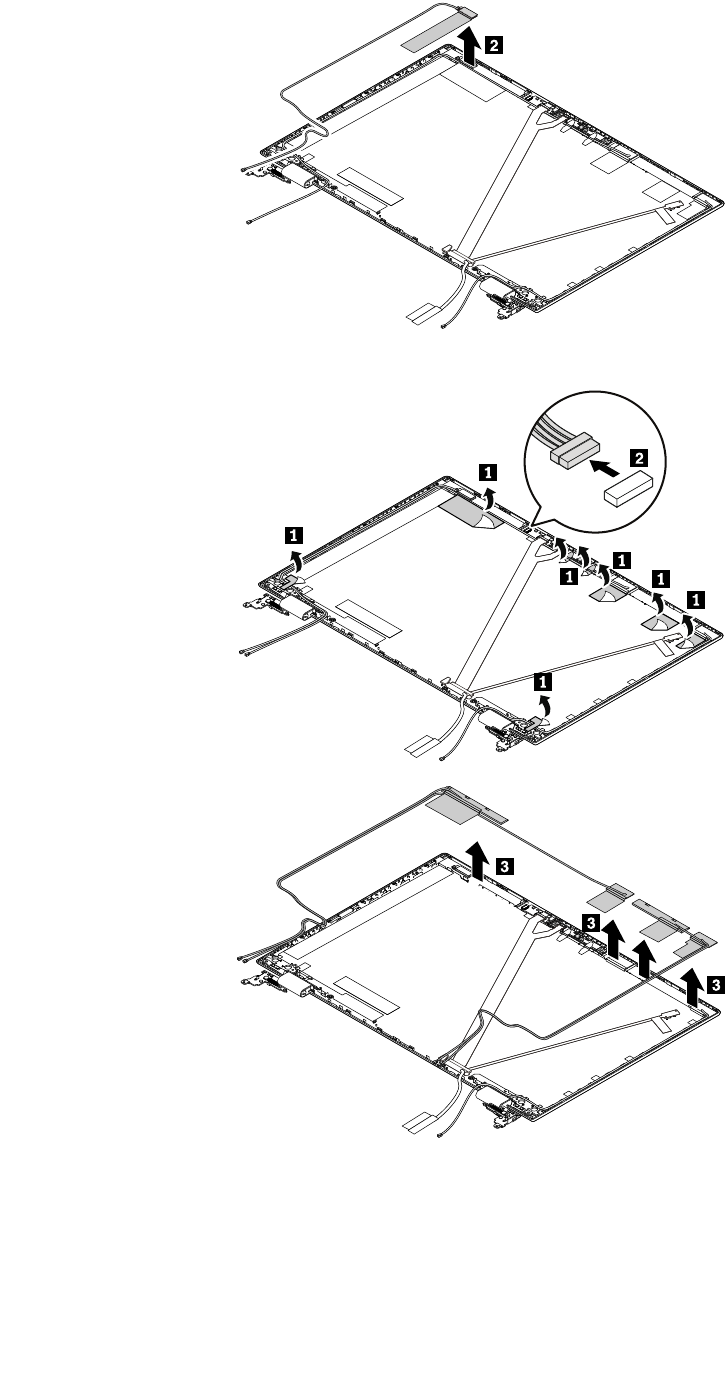 2

1
2
1
1
1
1
1
1
1

3
3
3