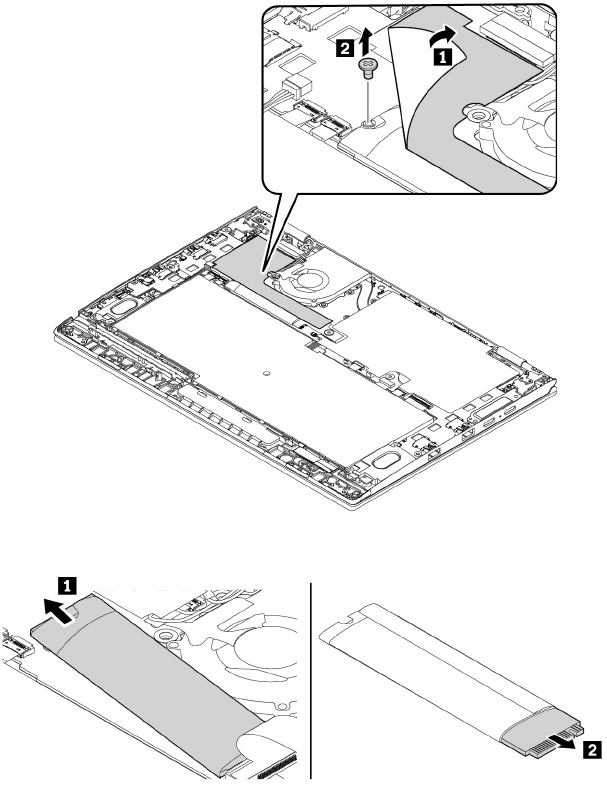 2
1
1
2