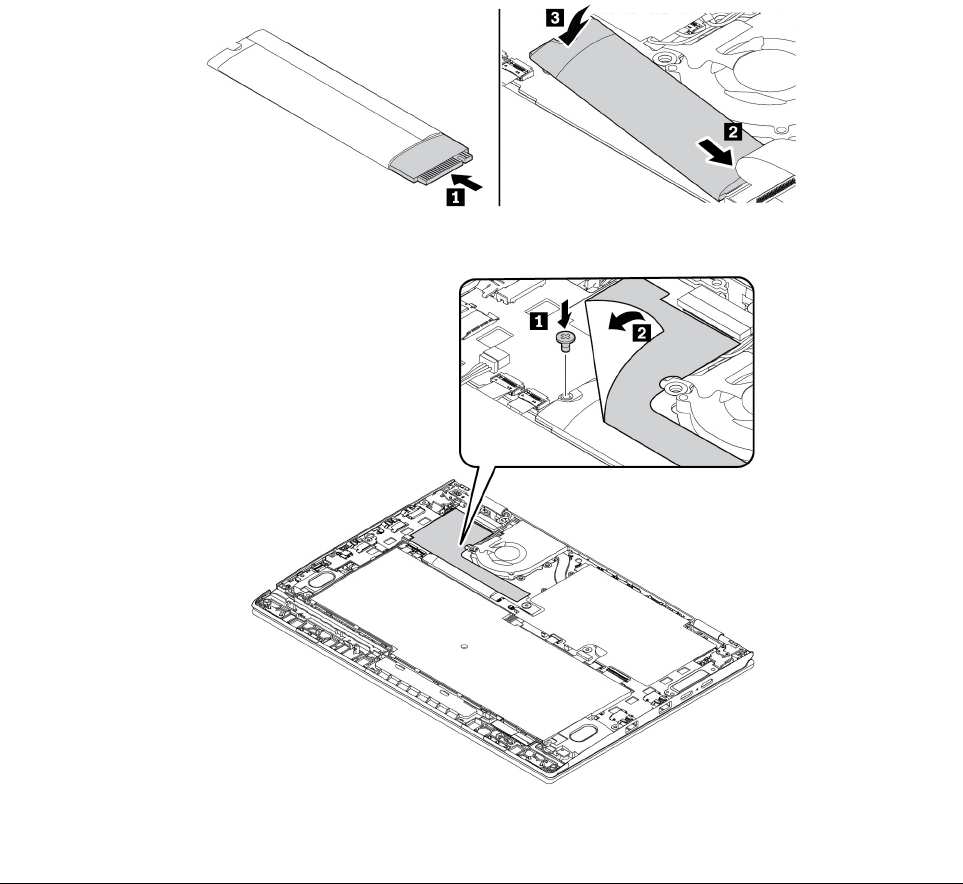 1
3
2
1
2