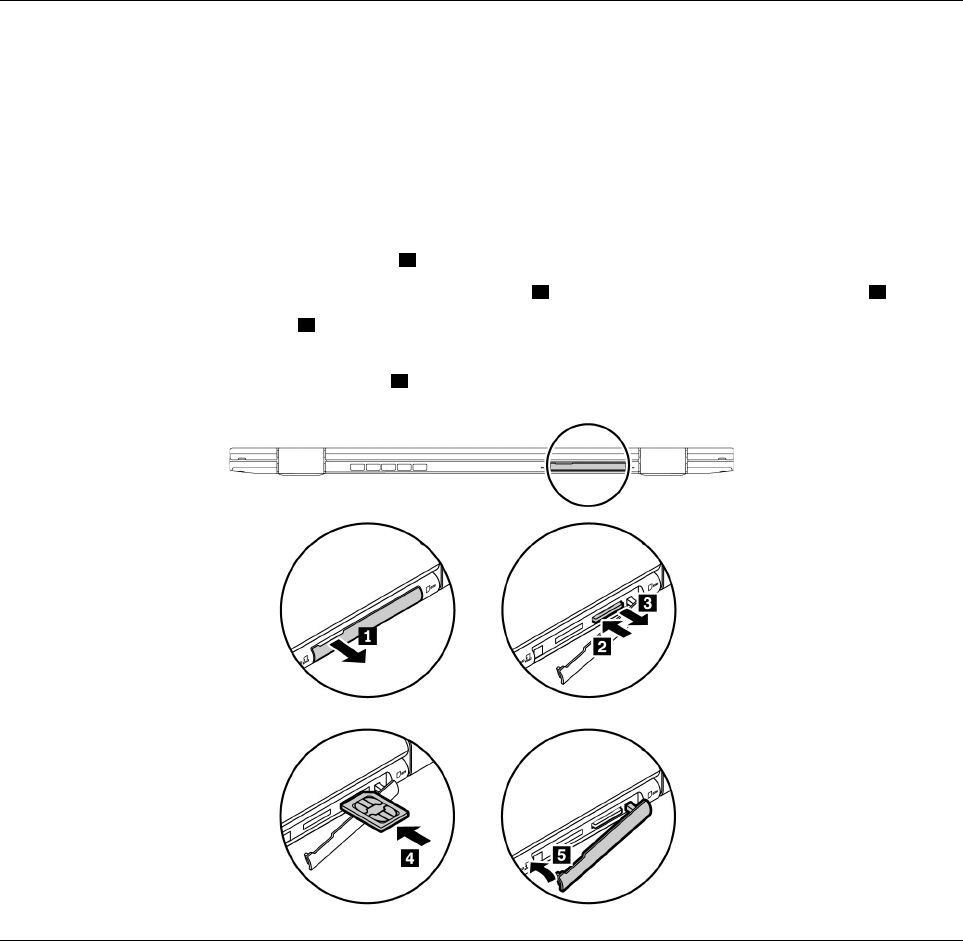 1

2

3

4

5