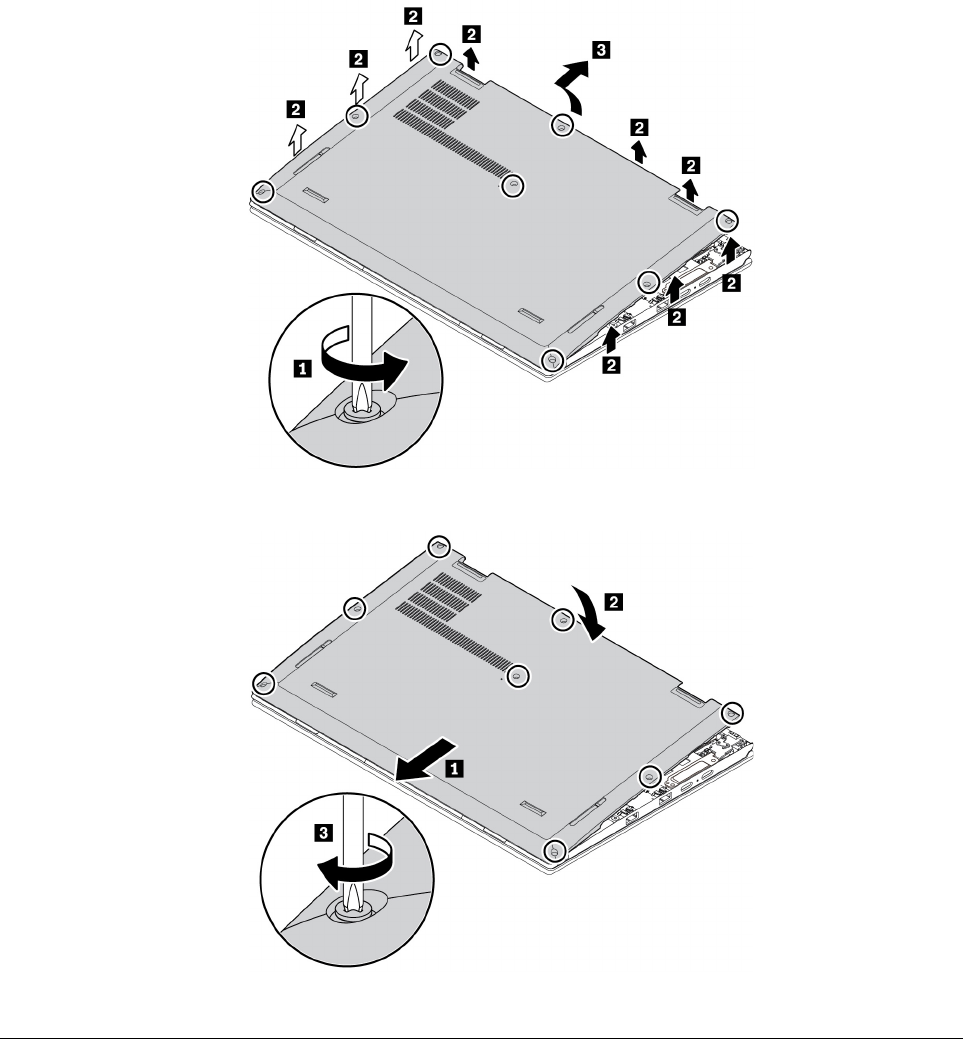 2
2
2
2
3
2
2
2
2
2
1

2
1
3