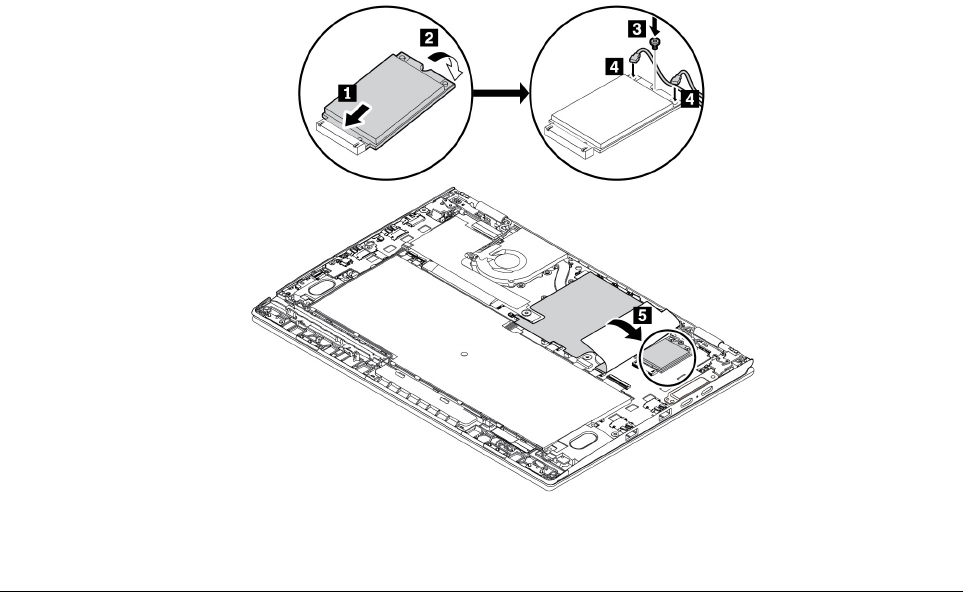 1
2
3
4
4
5