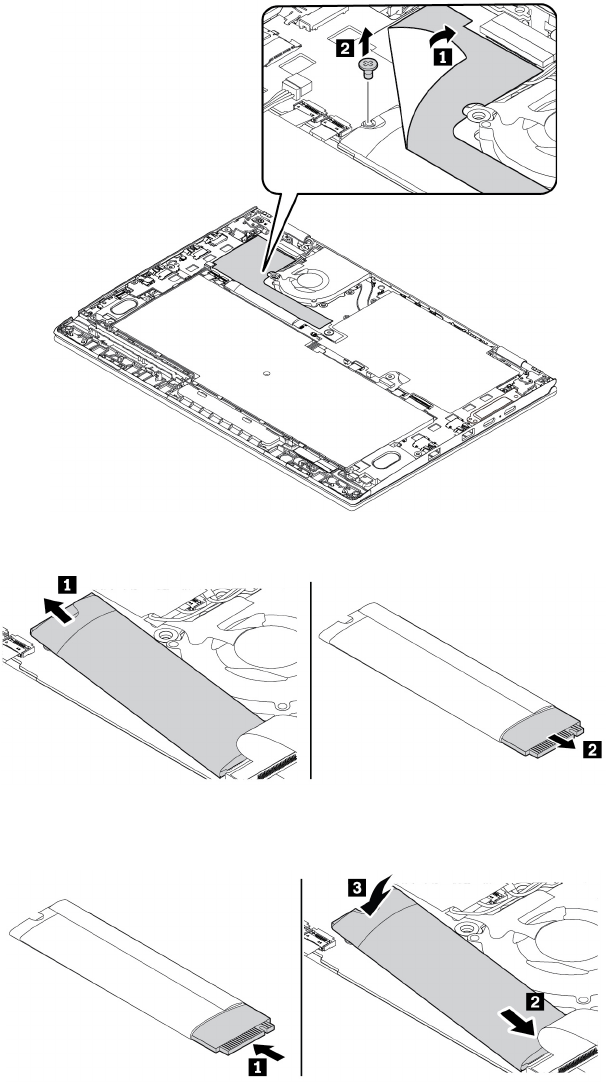 2
1
1
2
3
2
1