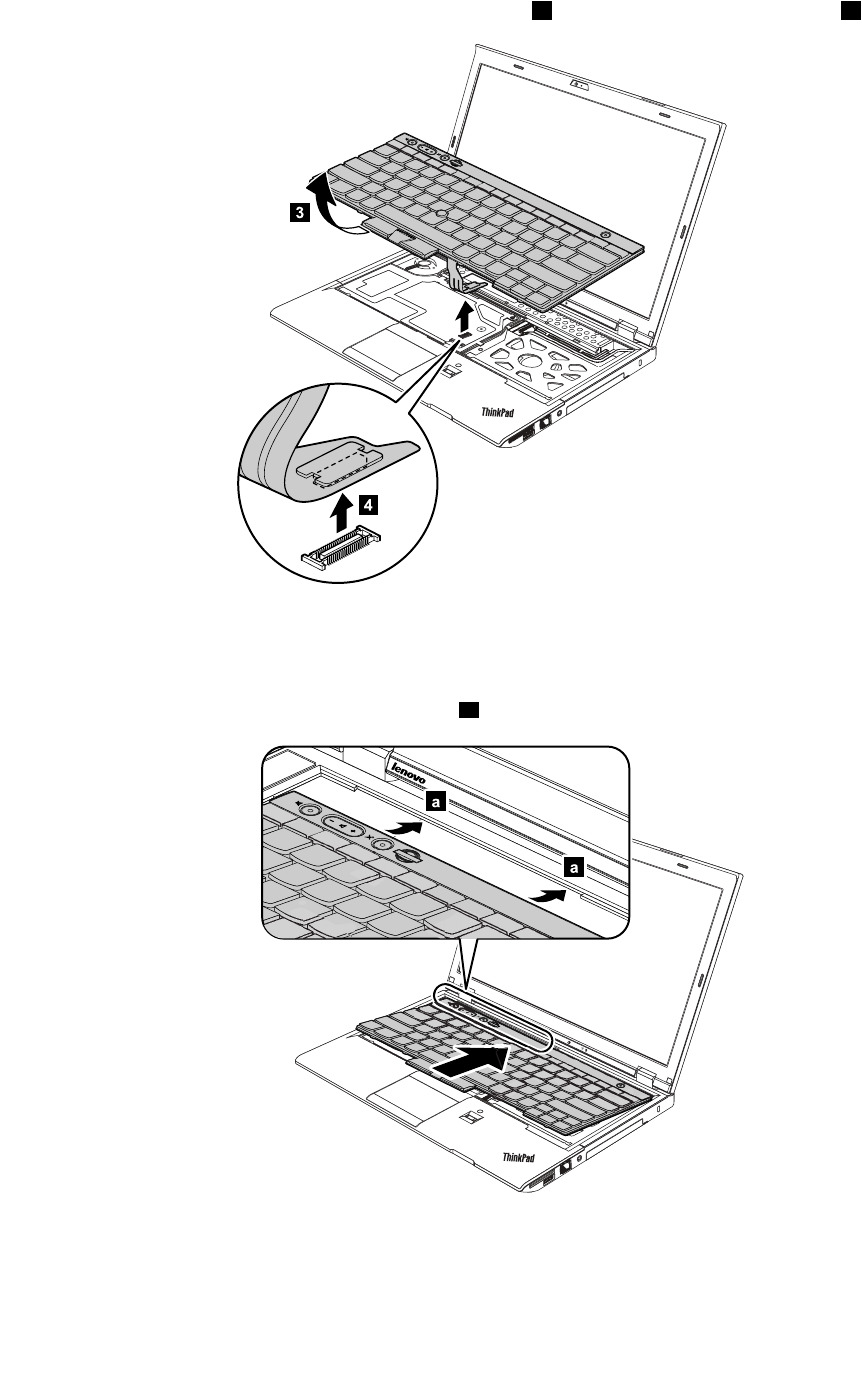 3

ThinkPad

4

lenovo

a

a

ThinkPad