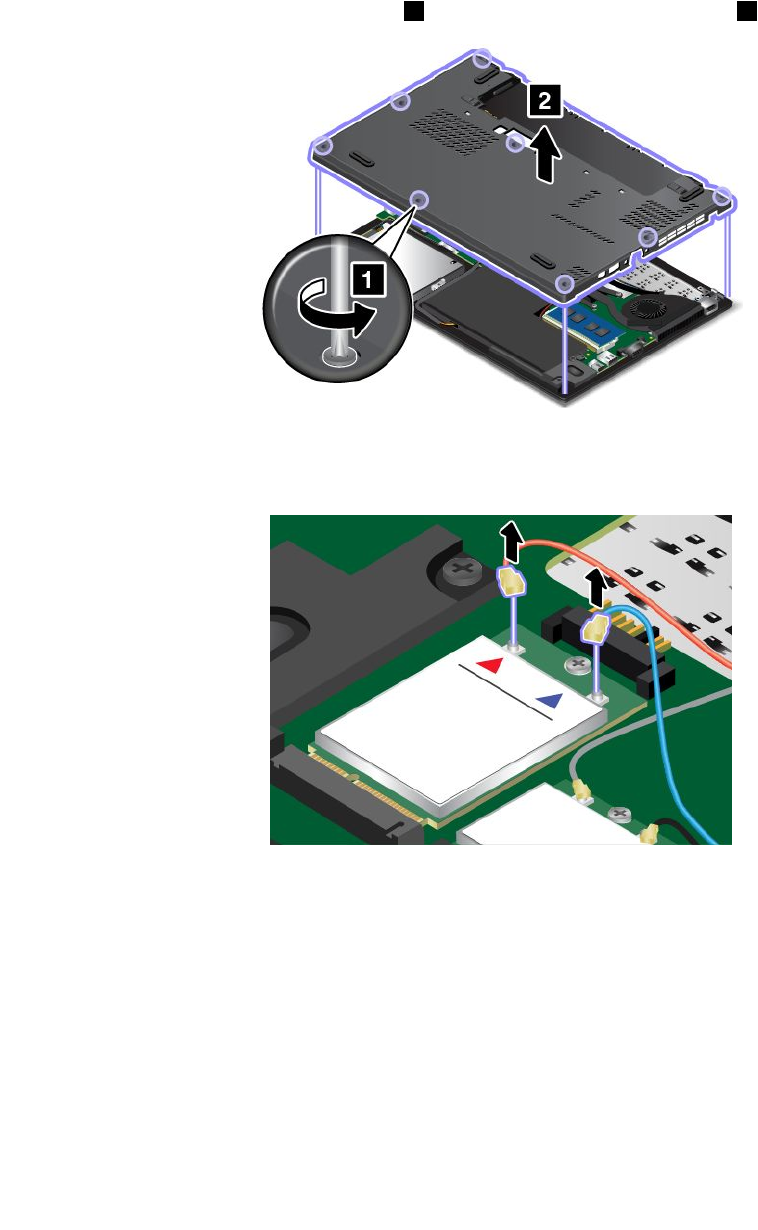 2

1