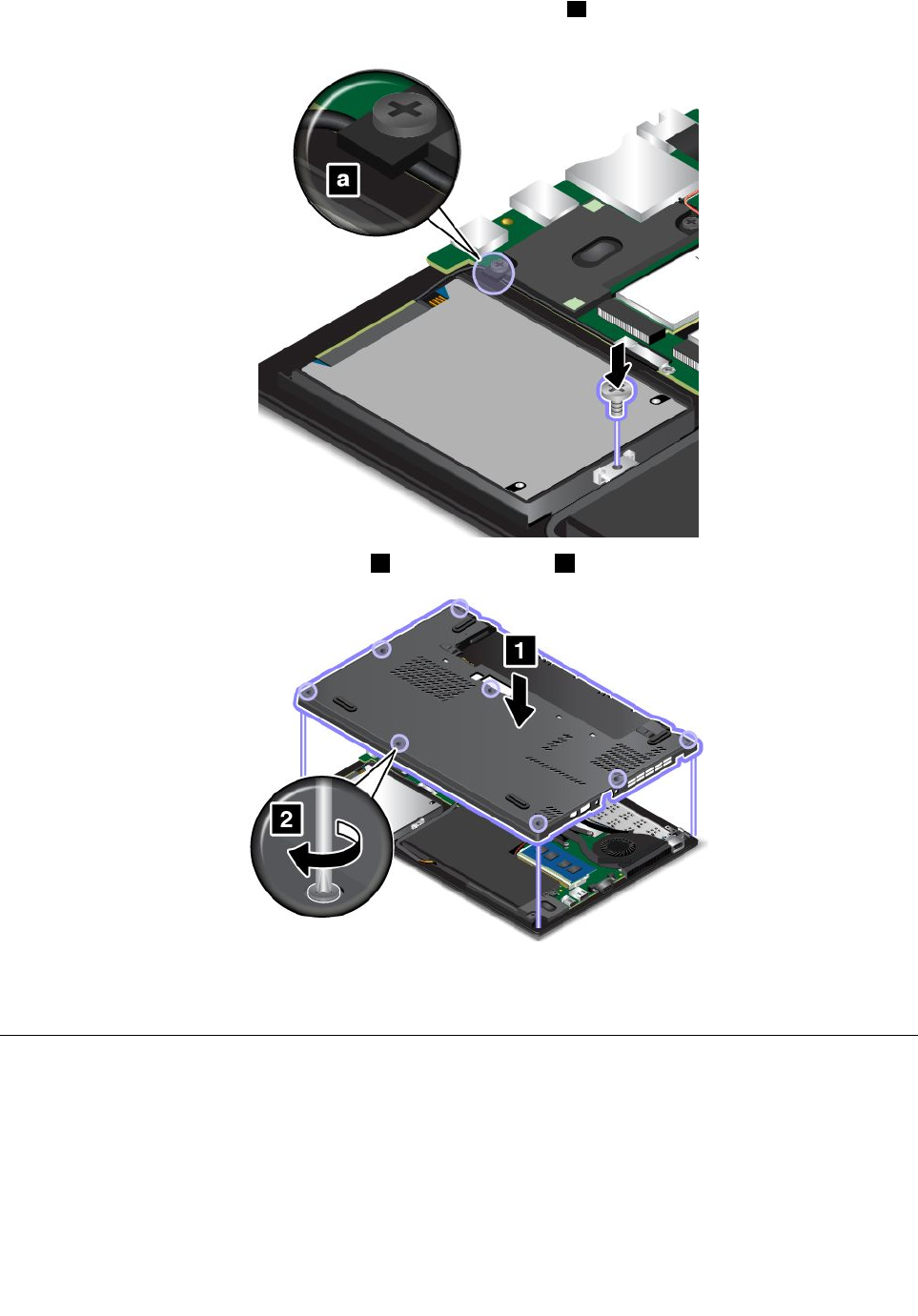 a

1

2