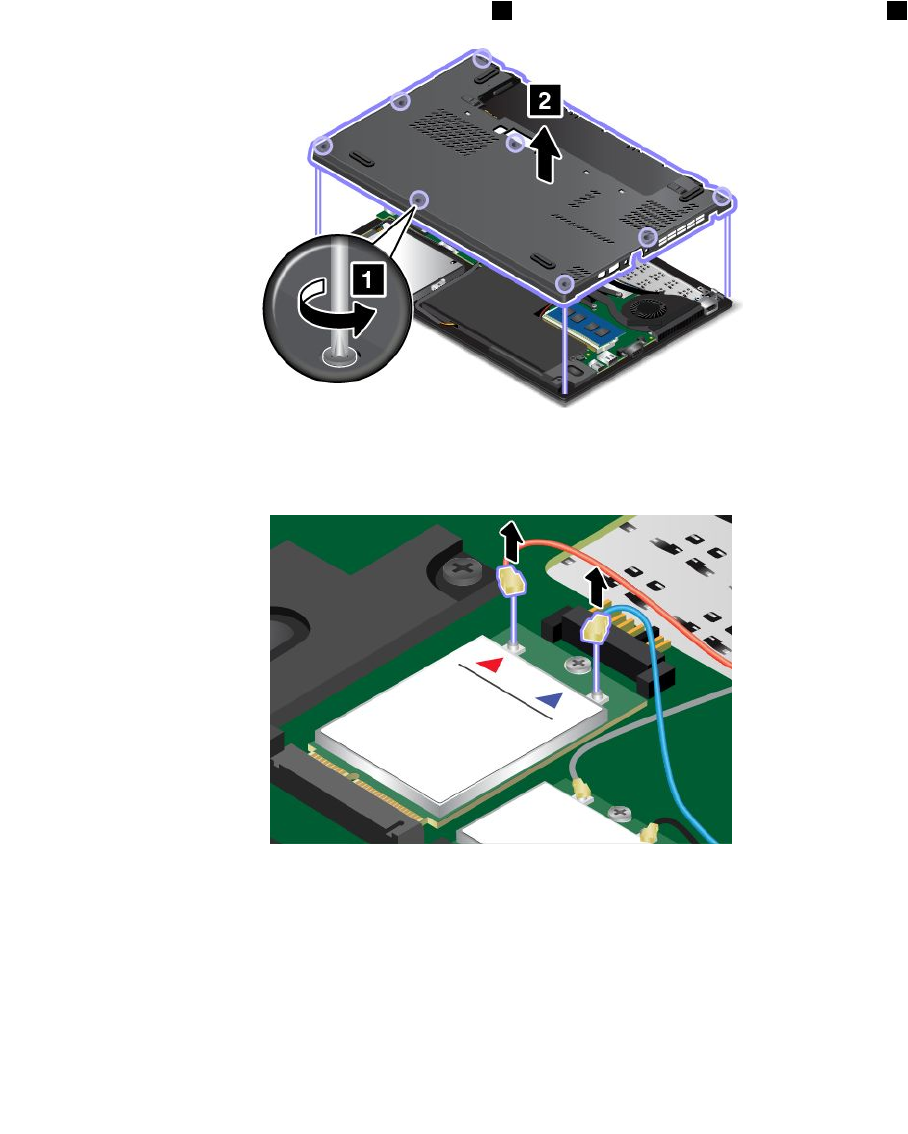 2

1