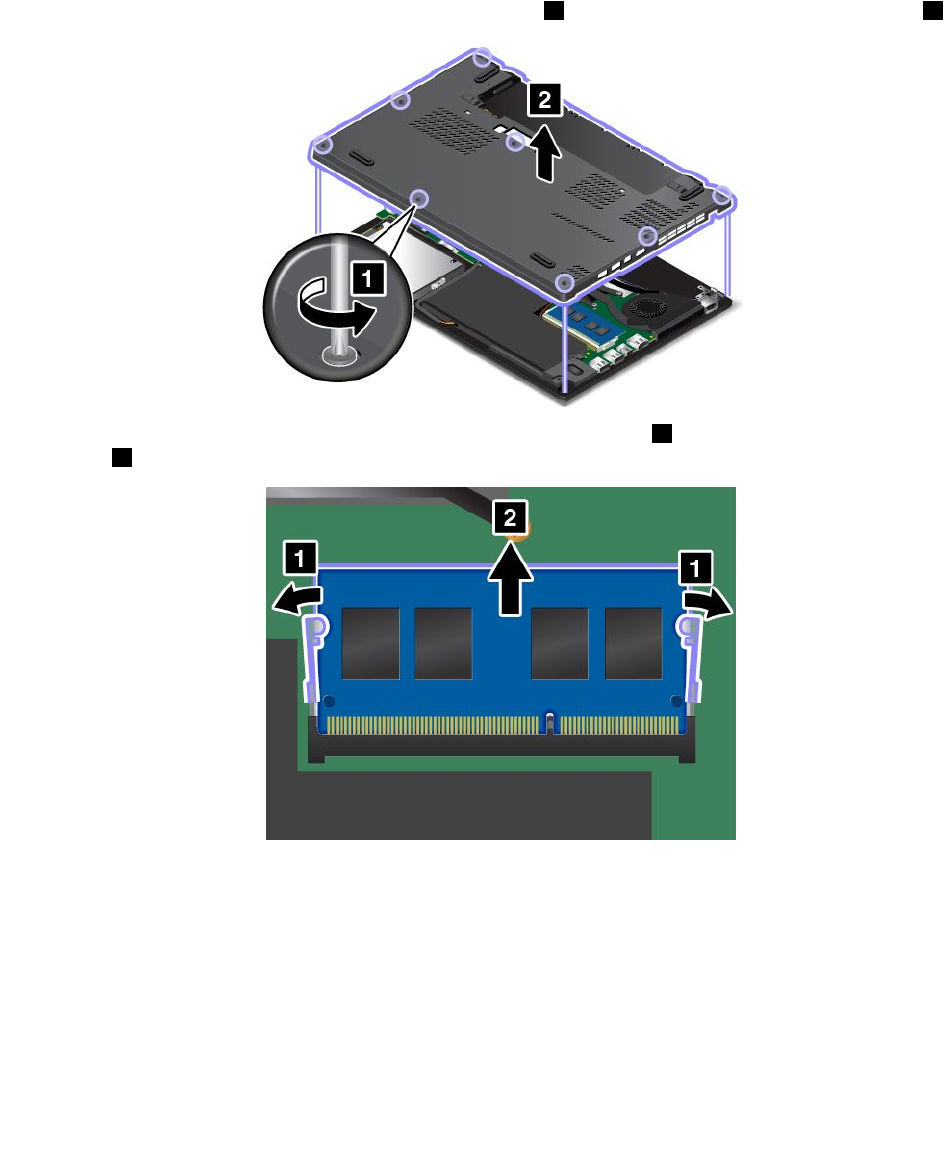 2

1

2

1

1