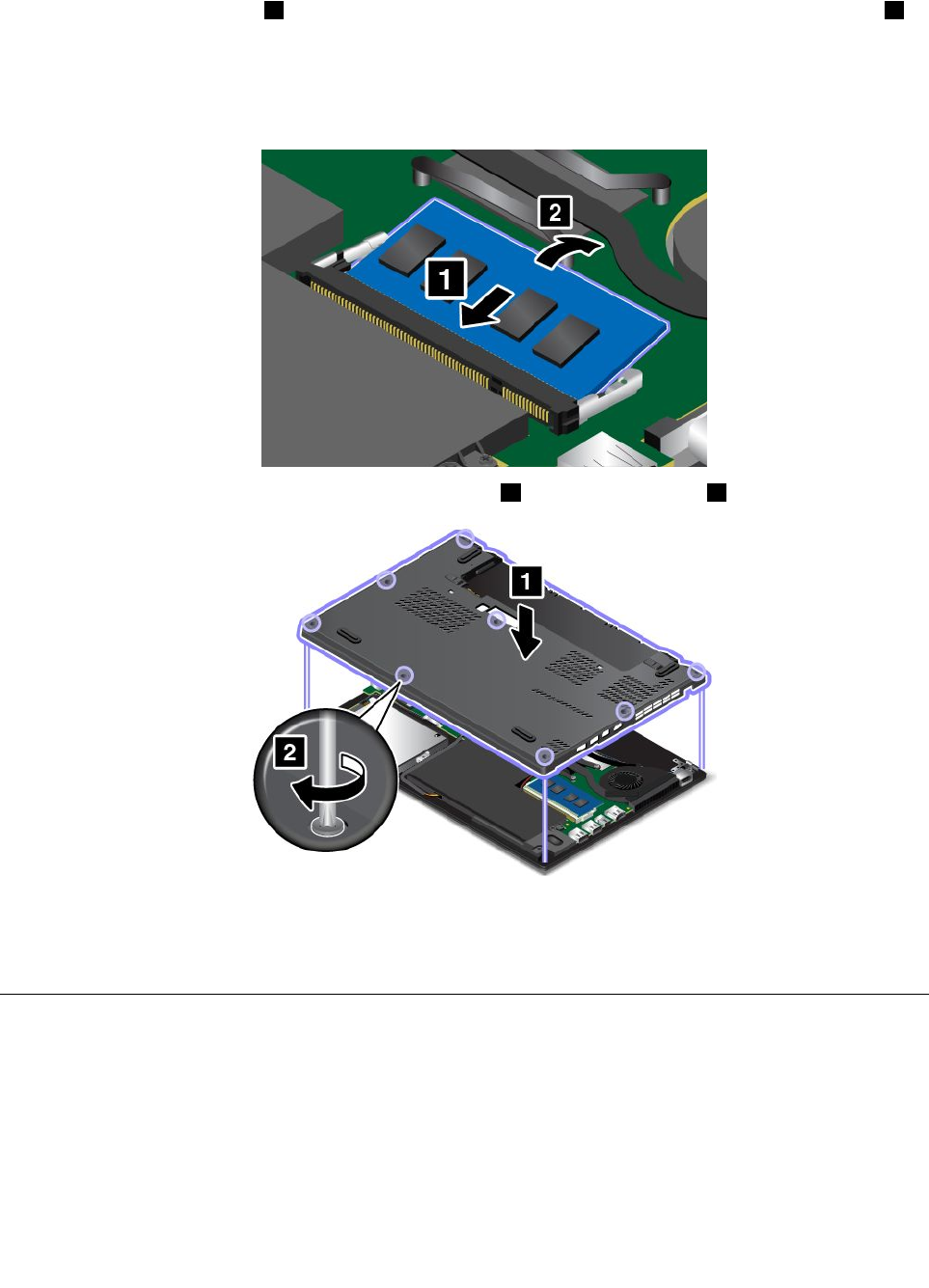 2
1

1
2