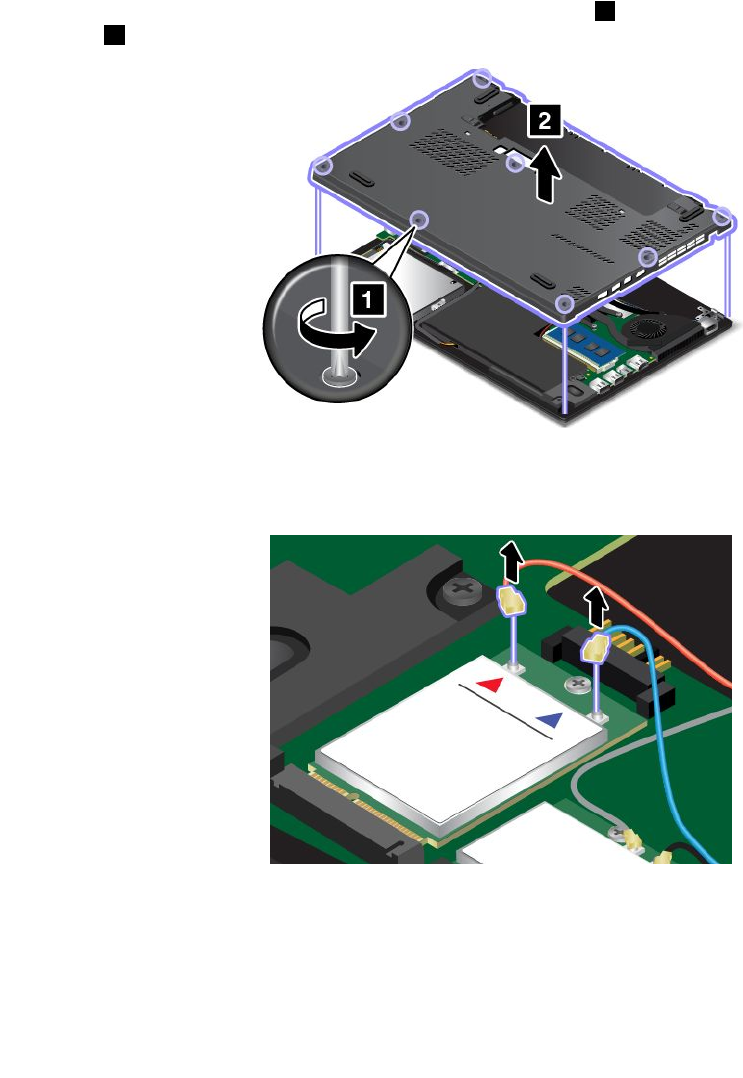 2

1