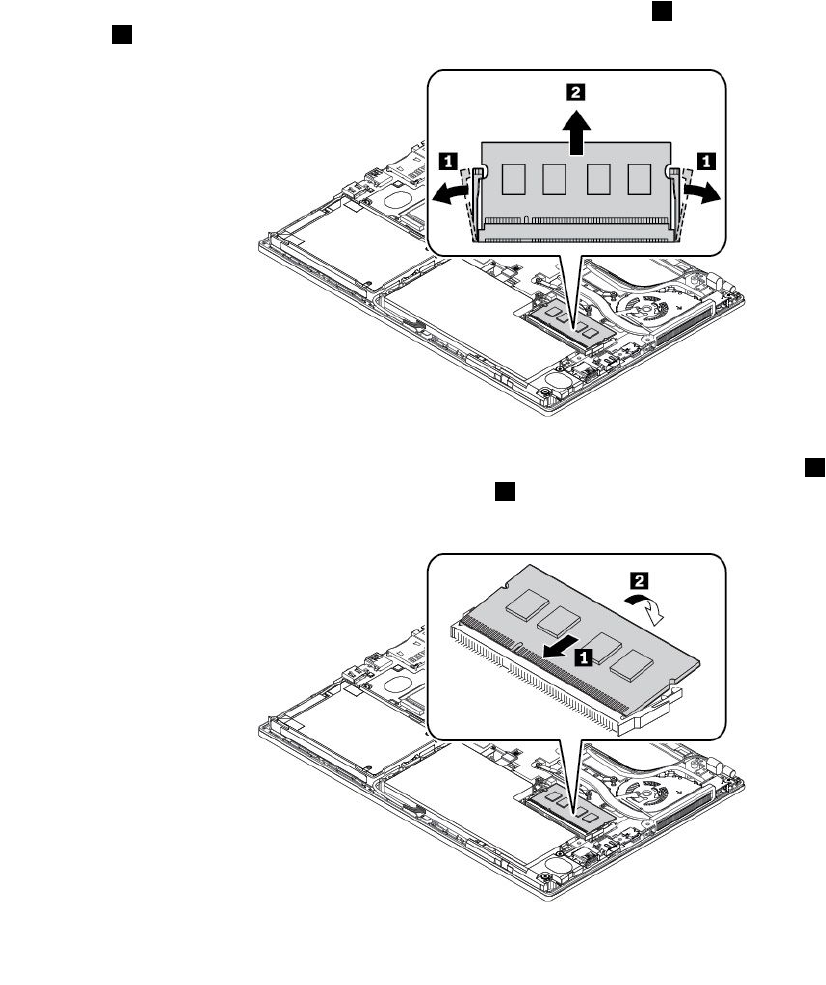 2

1

1

2

1