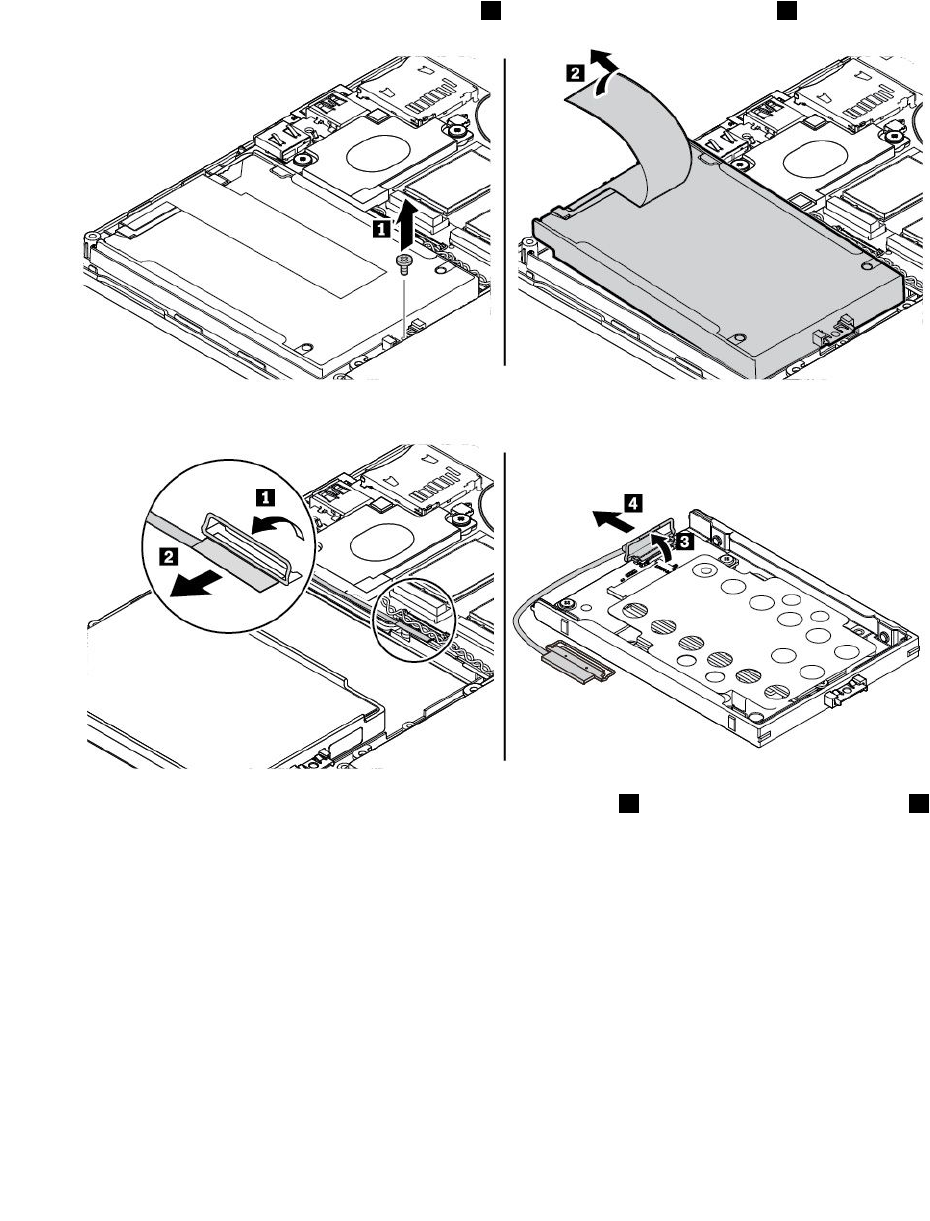 1

2

1

2

4

3