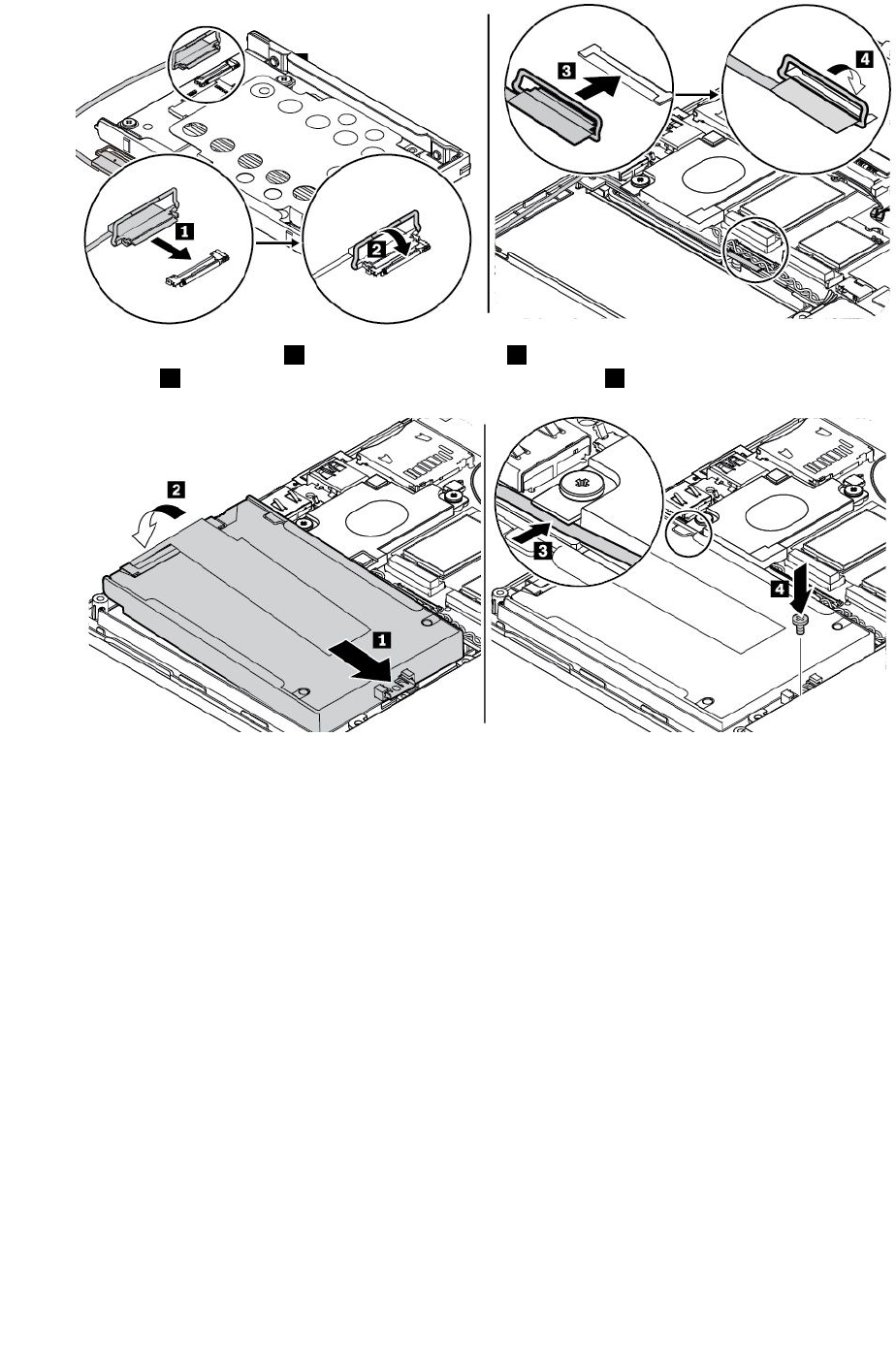 1

2

3

4

2

1

3

4