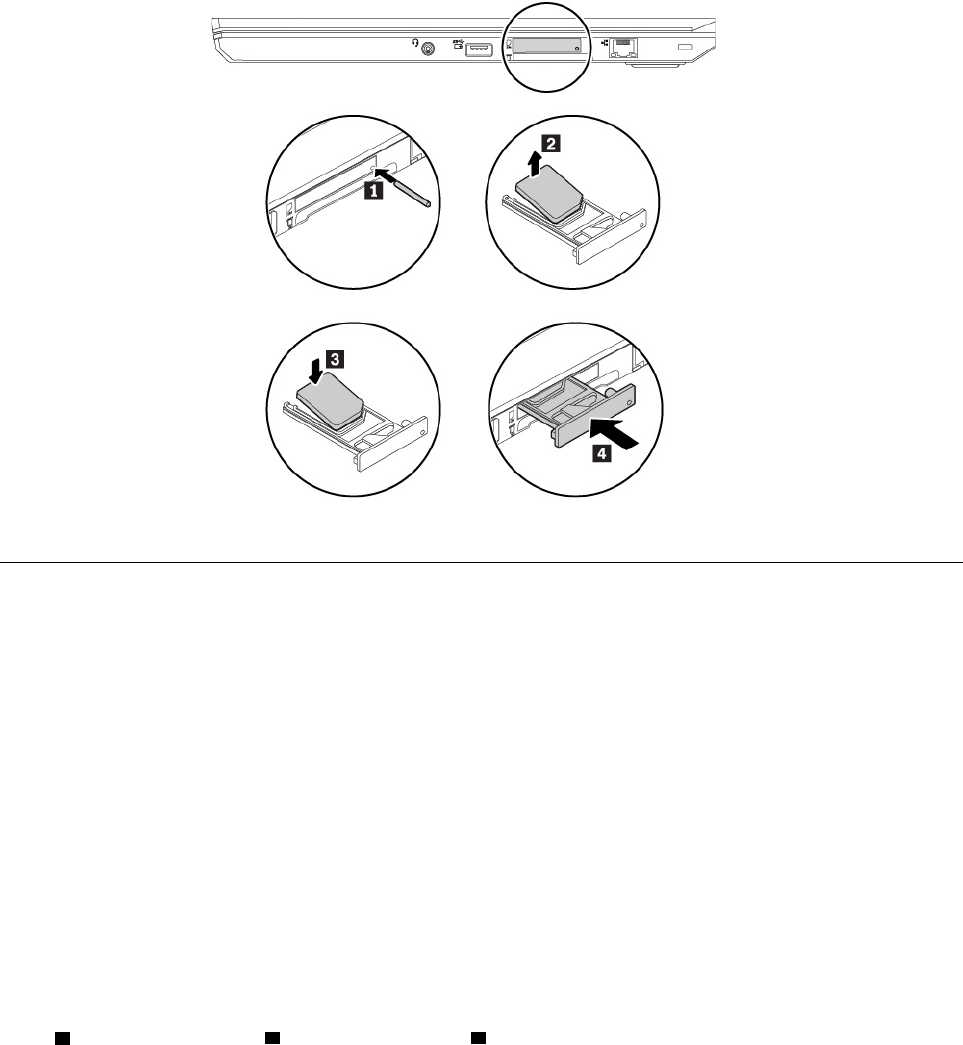 1

2

3

4