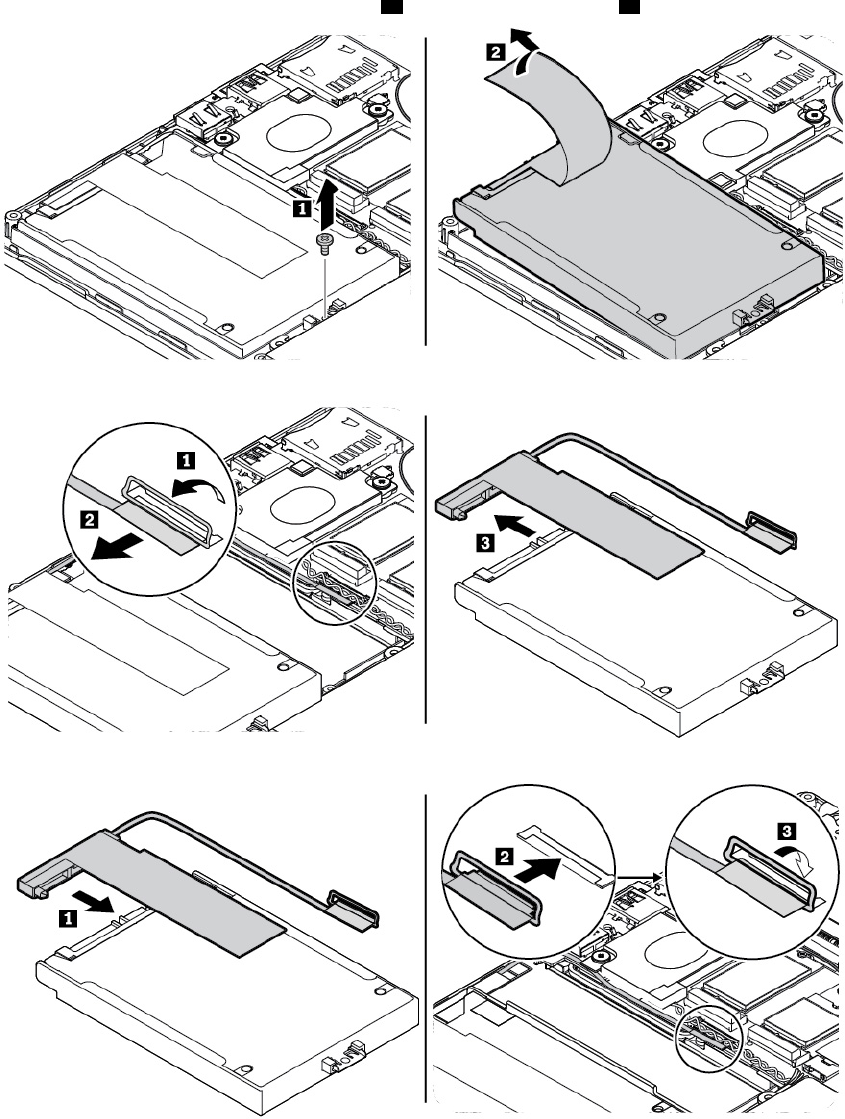 1
2
1
2
3
1
2
3