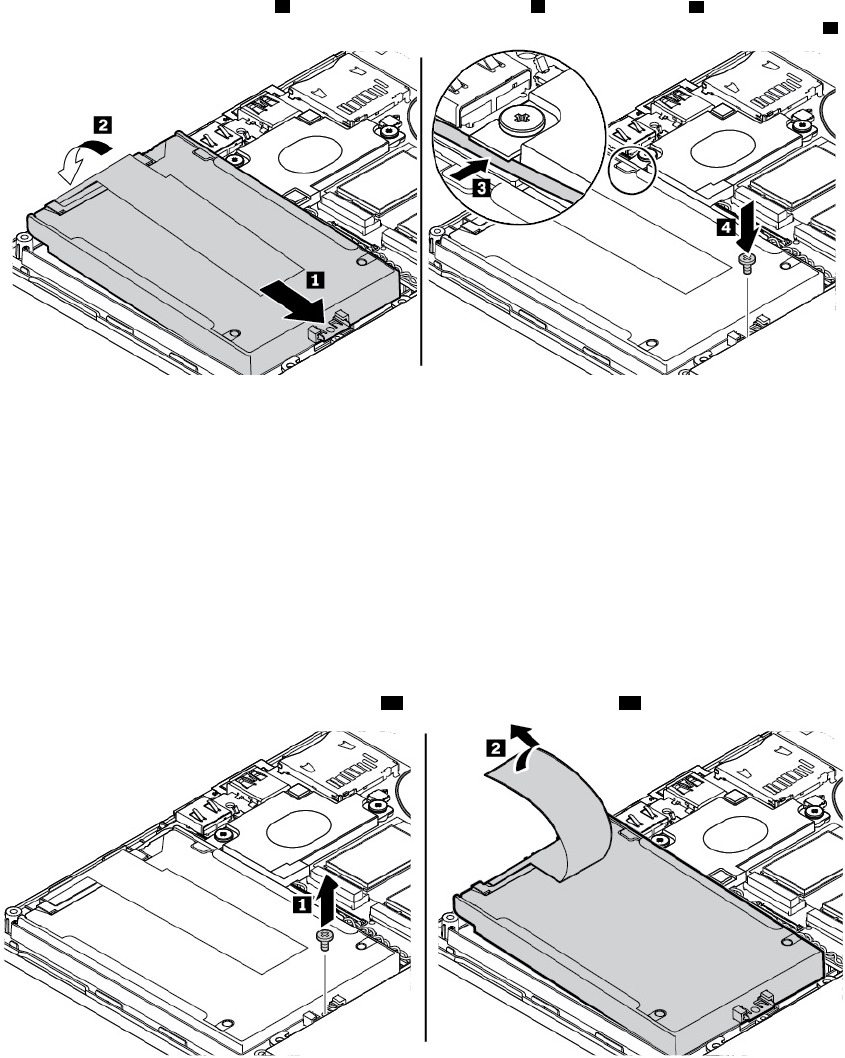 2
1
3
4
1
2