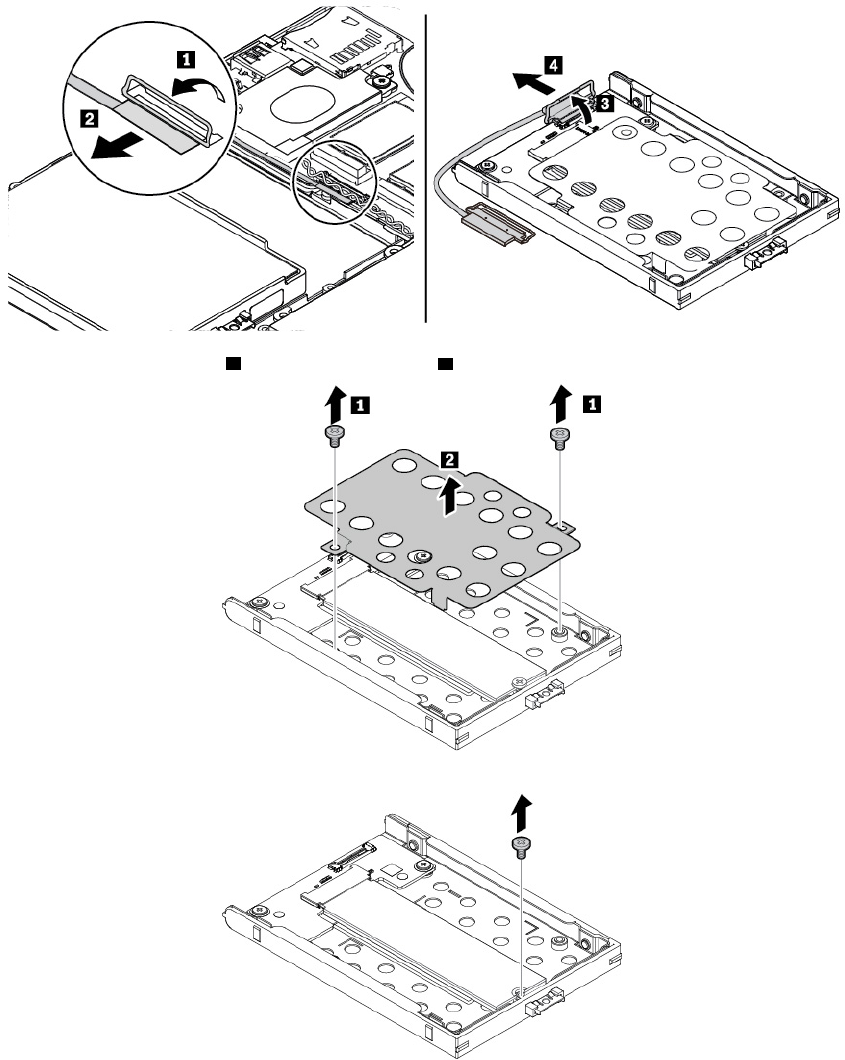 1
2
4
3
1
1
2