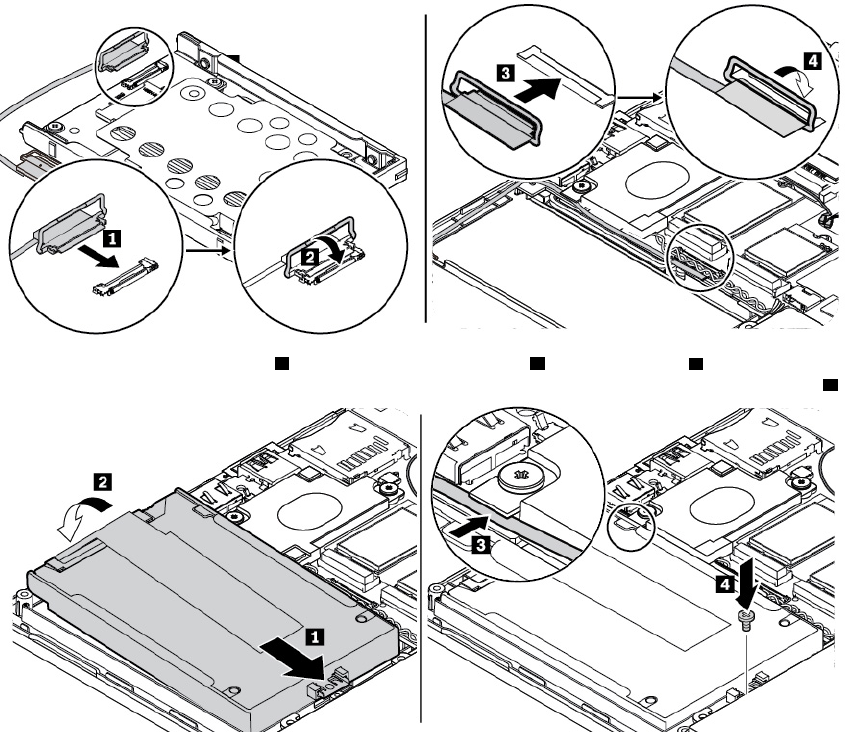 1
2
3
4
2
1
3
4