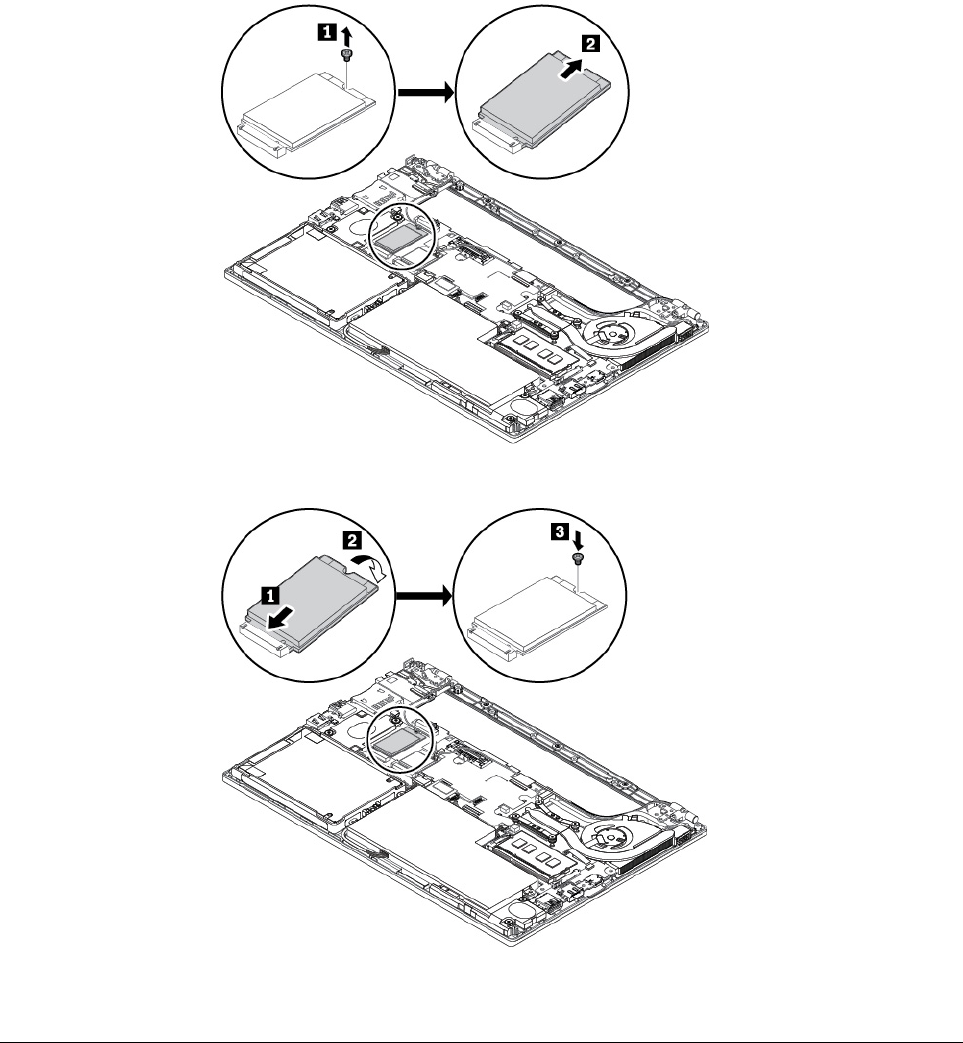 1
2
2
1
3