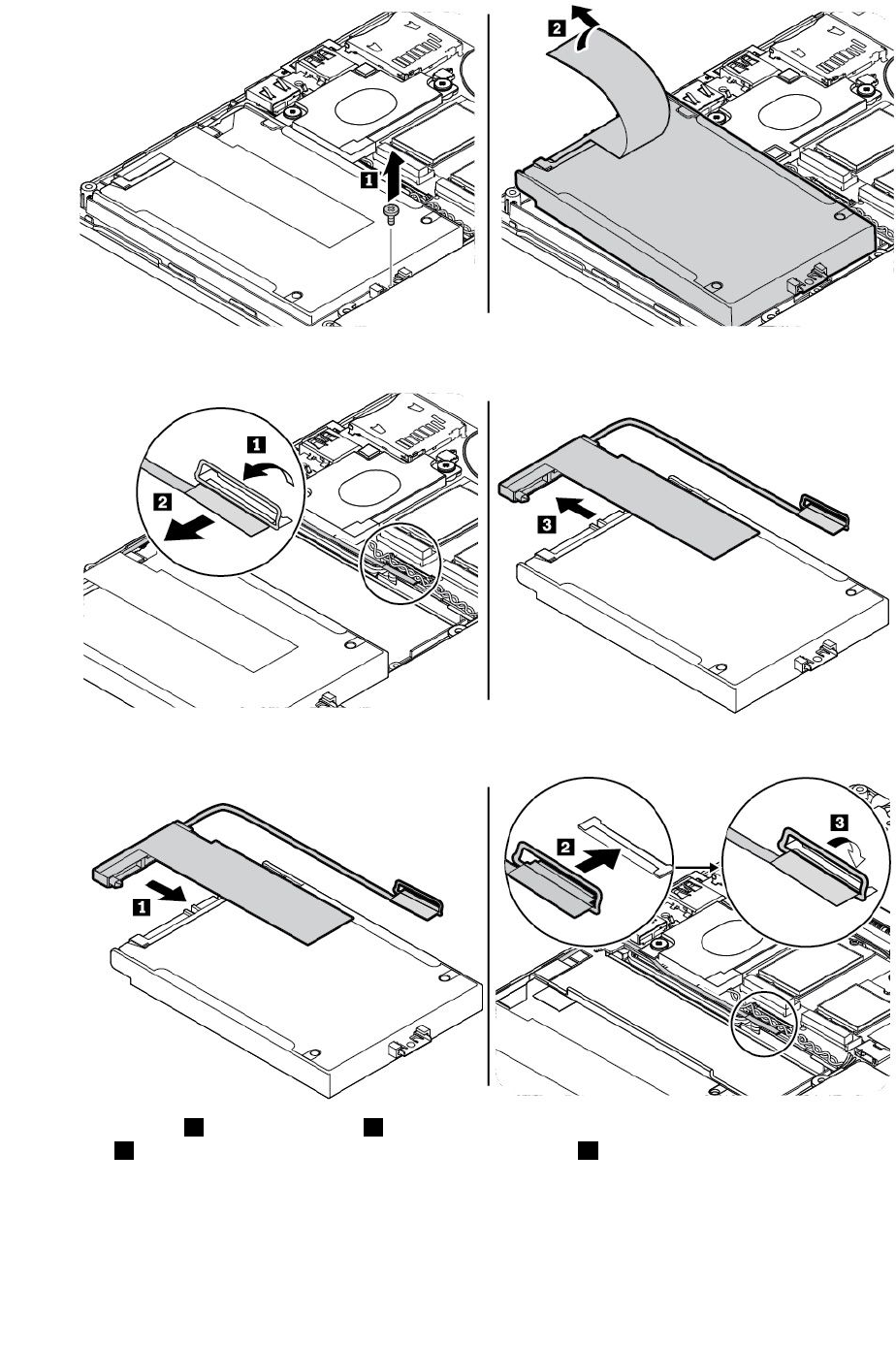 1

2

1

2

3

1

2

3