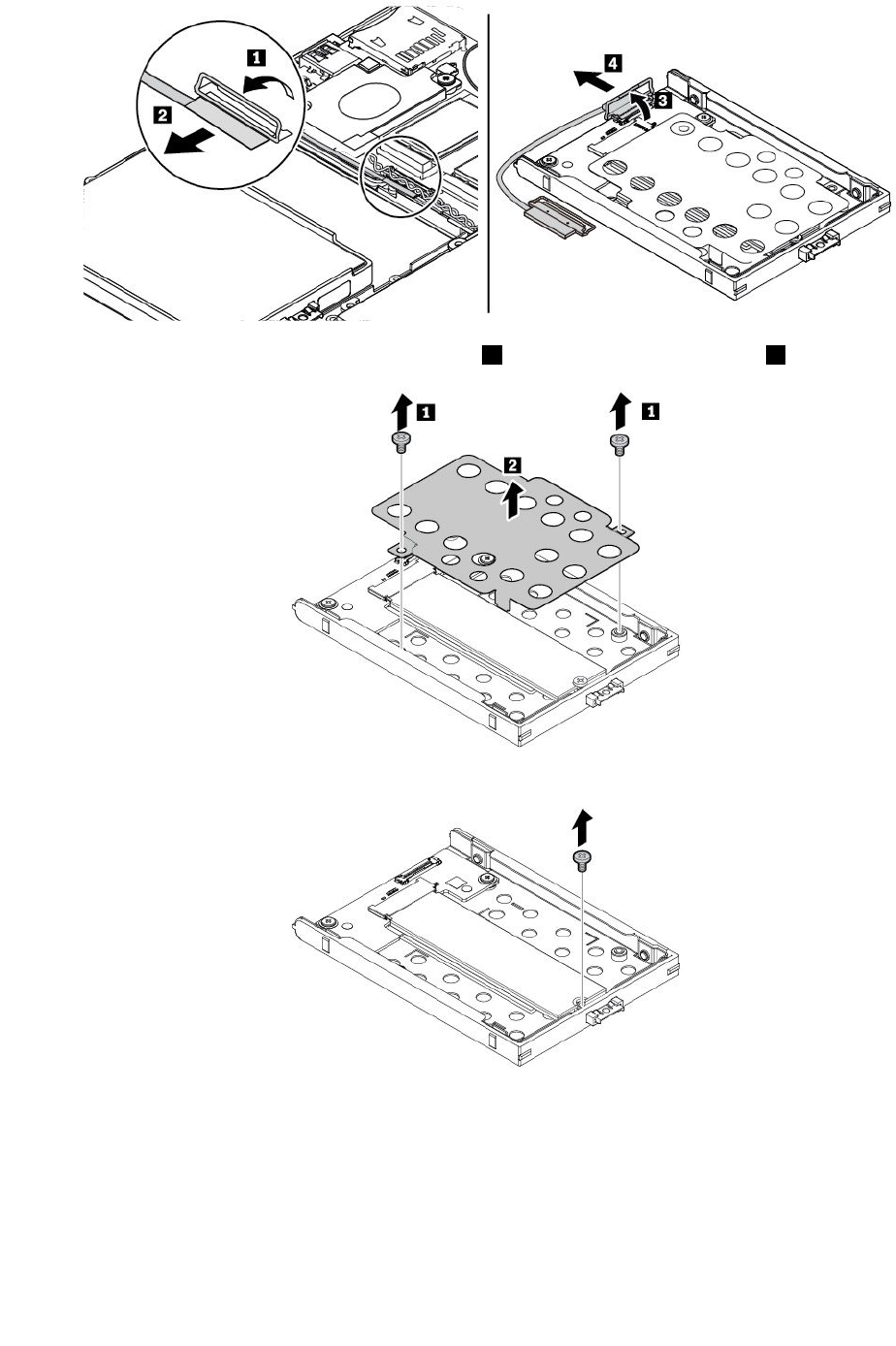 1
2
4
3
1
1
2