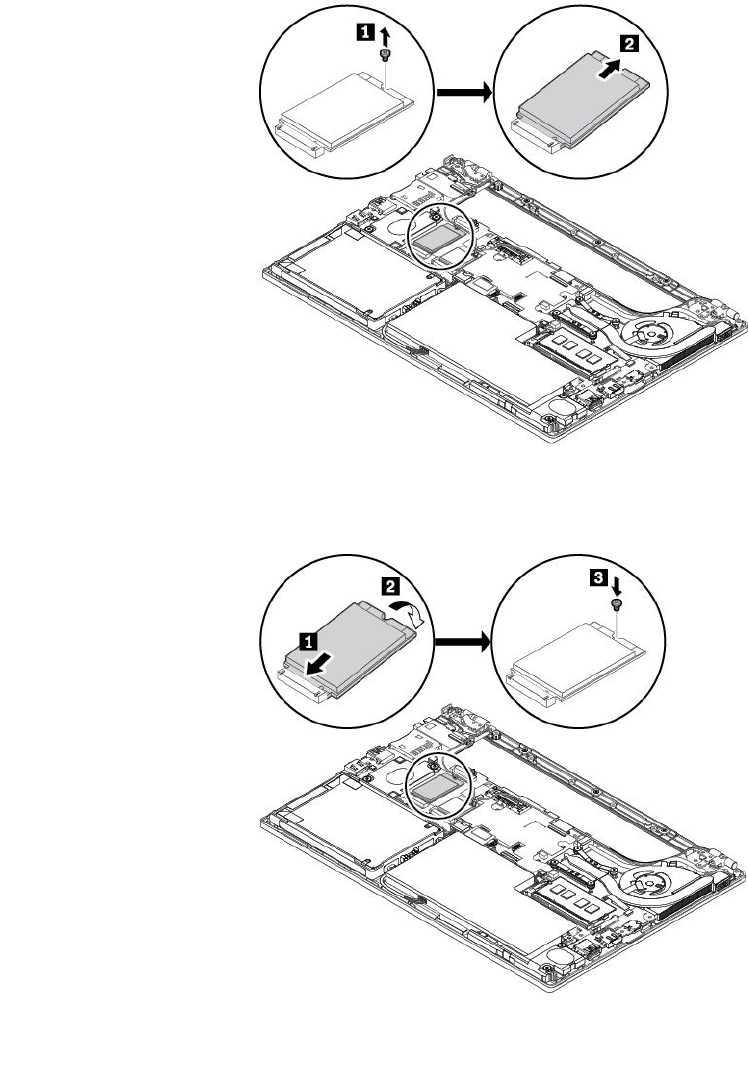 1
2
2
1
3