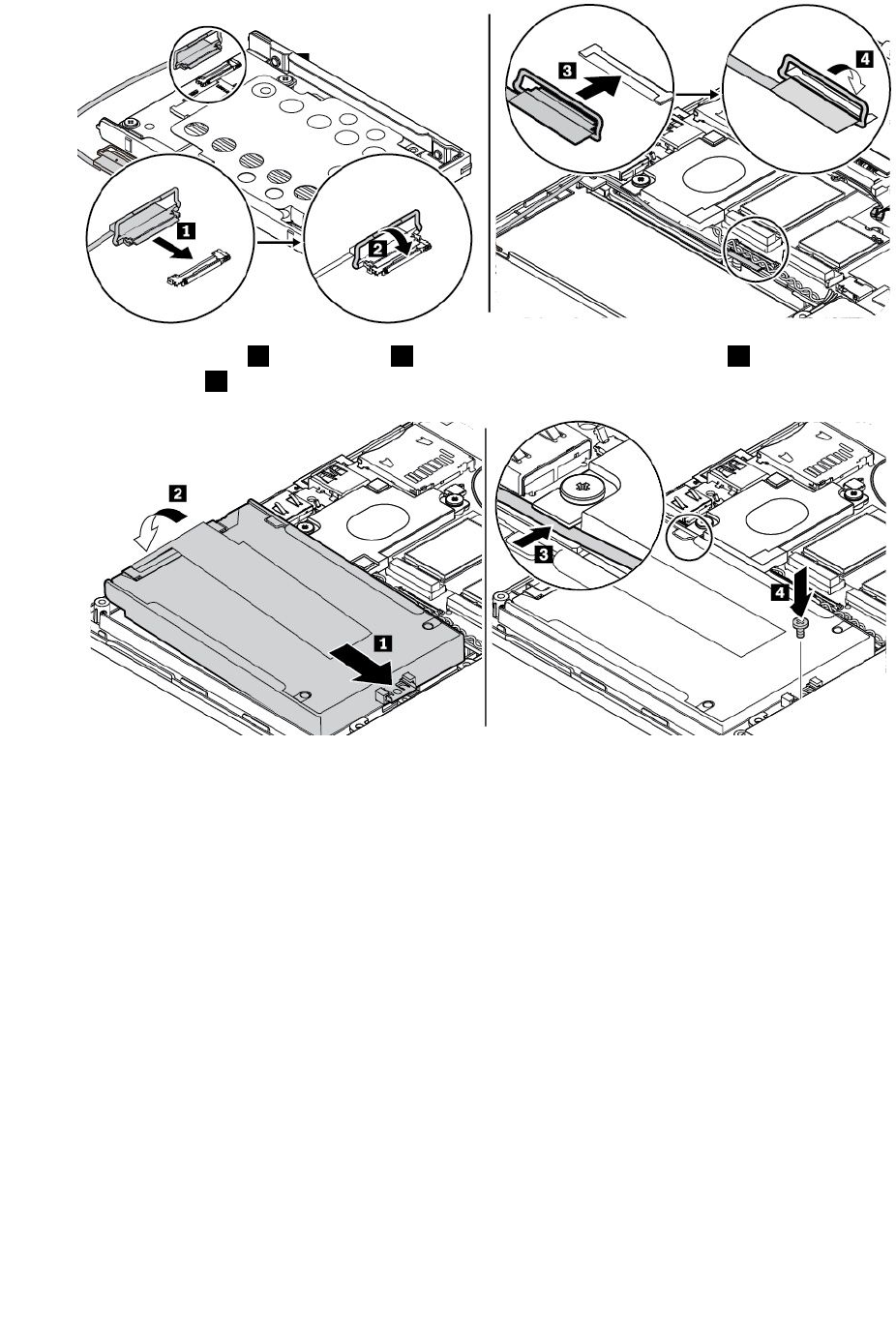 1

2

3

4

2

1

3

4