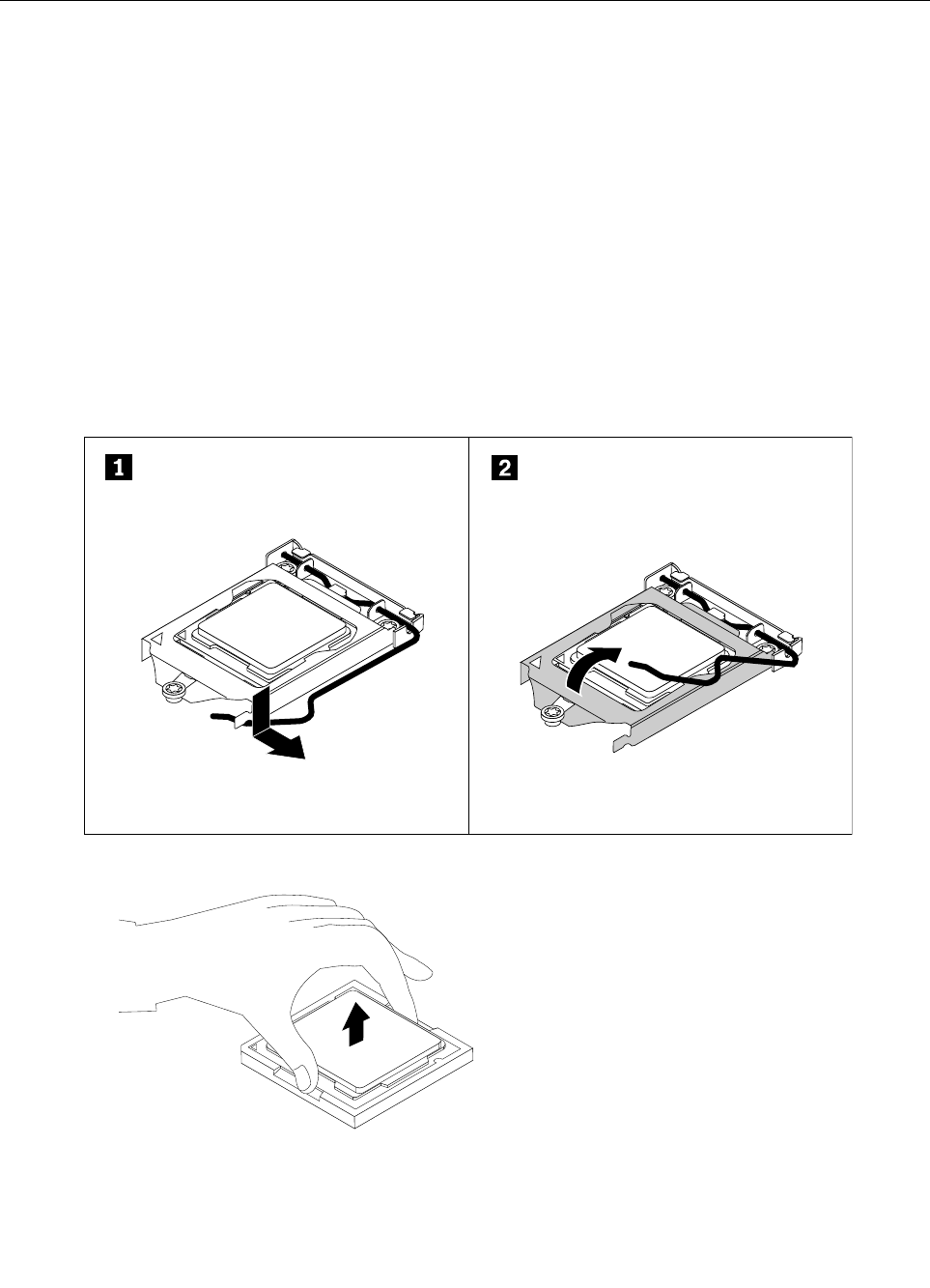 1

2