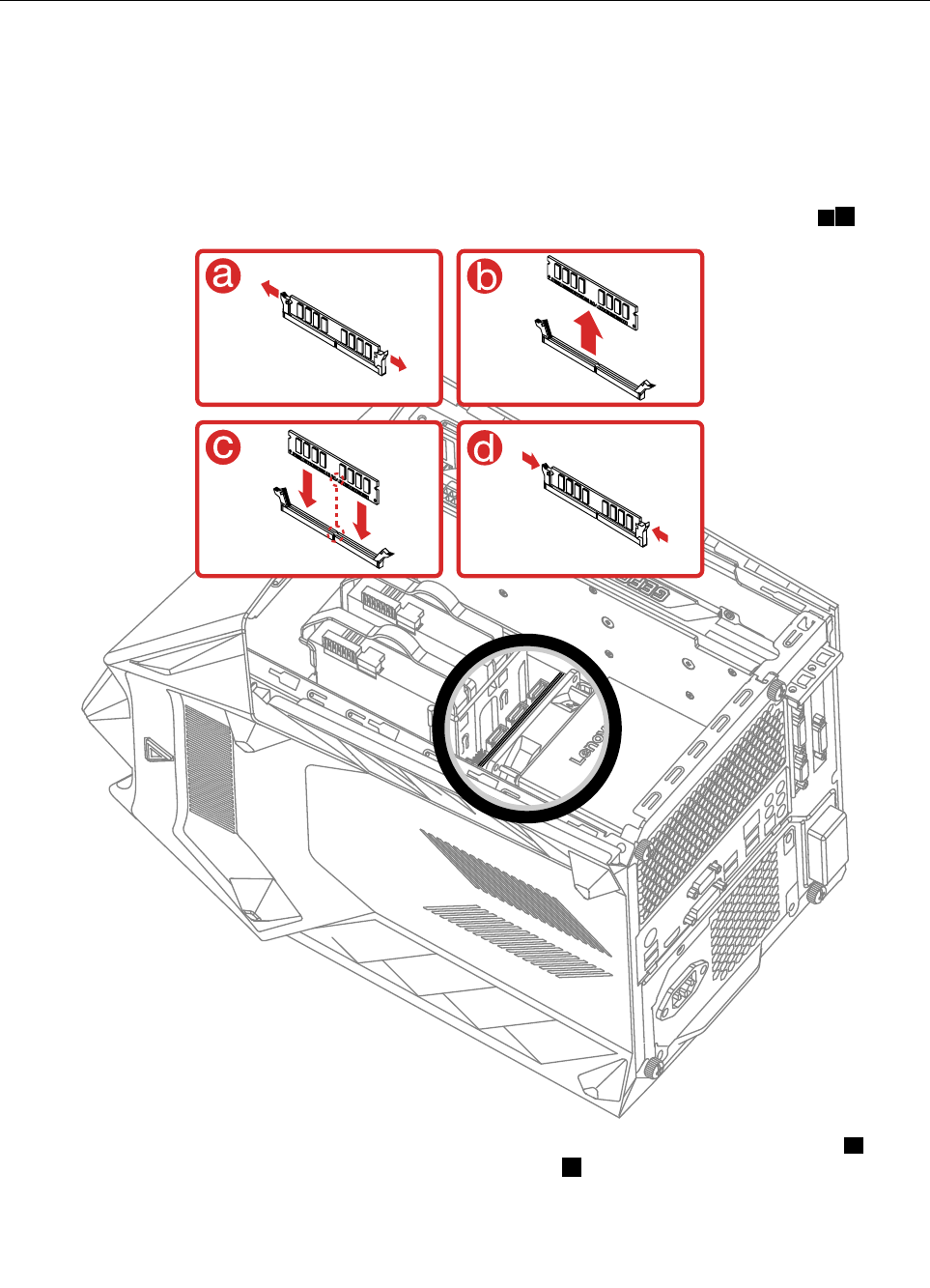 a

b

c

d

Lenovo