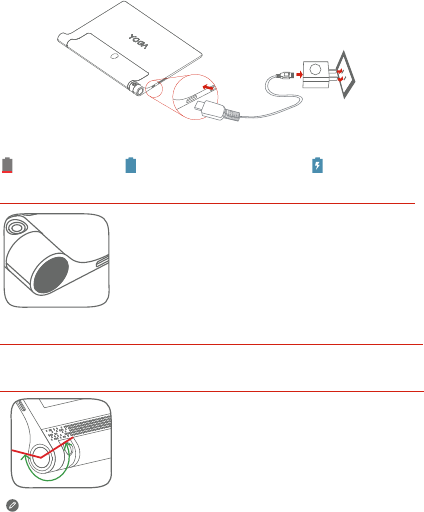 YOGA