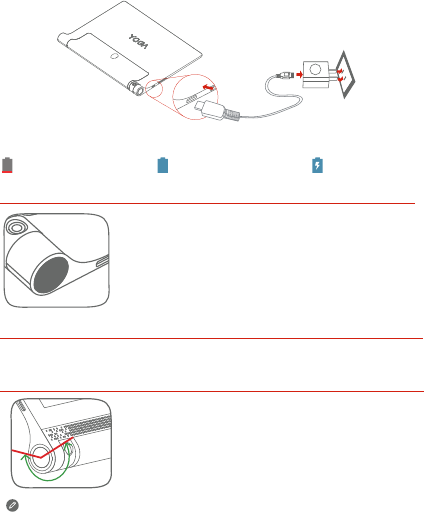 YOGA