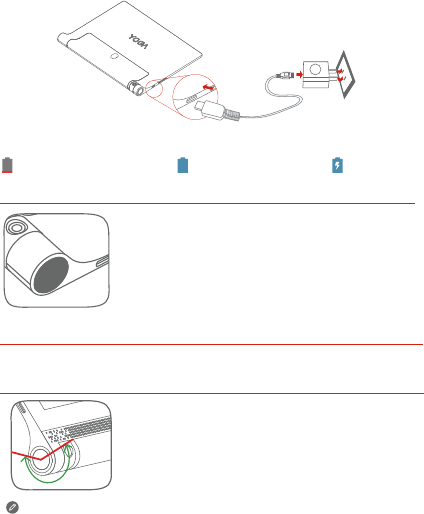 YOGA