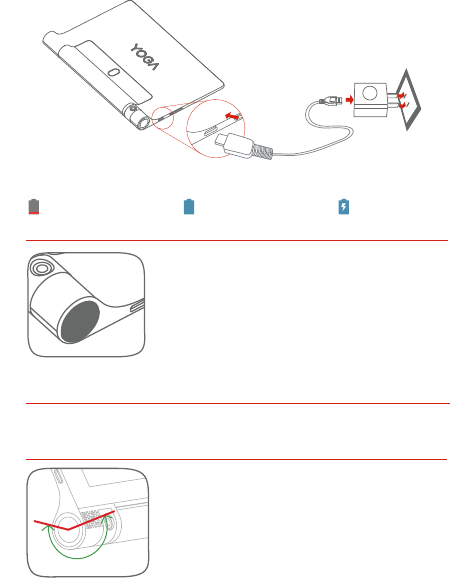 YOGA