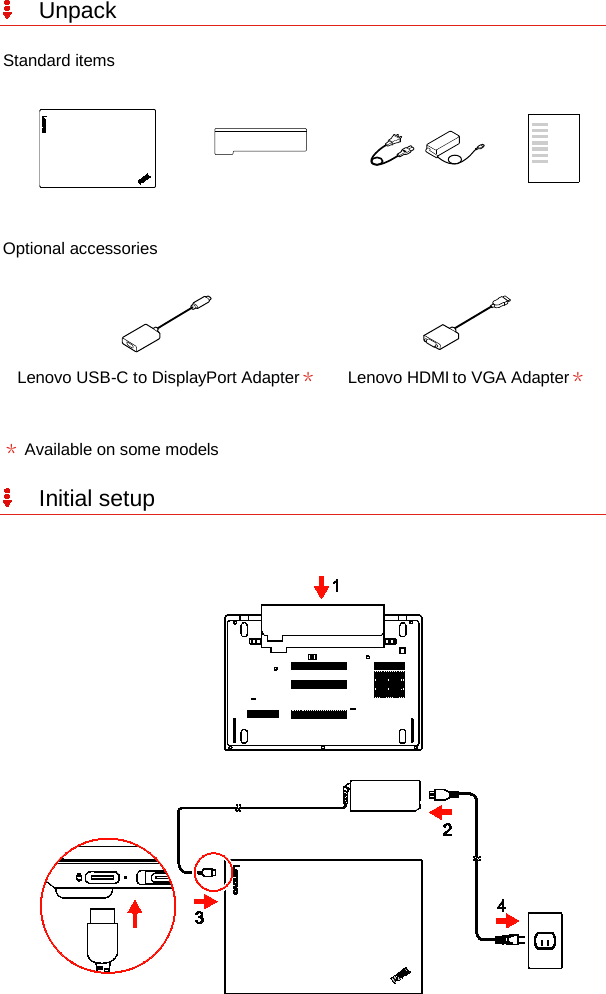 Unpack

Standard items

Optional accessories

Lenovo USB-C to DisplayPort Adapter *

Lenovo HDMI to VGA Adapter *

* Available on some models

Initial setup

1

2

3

4