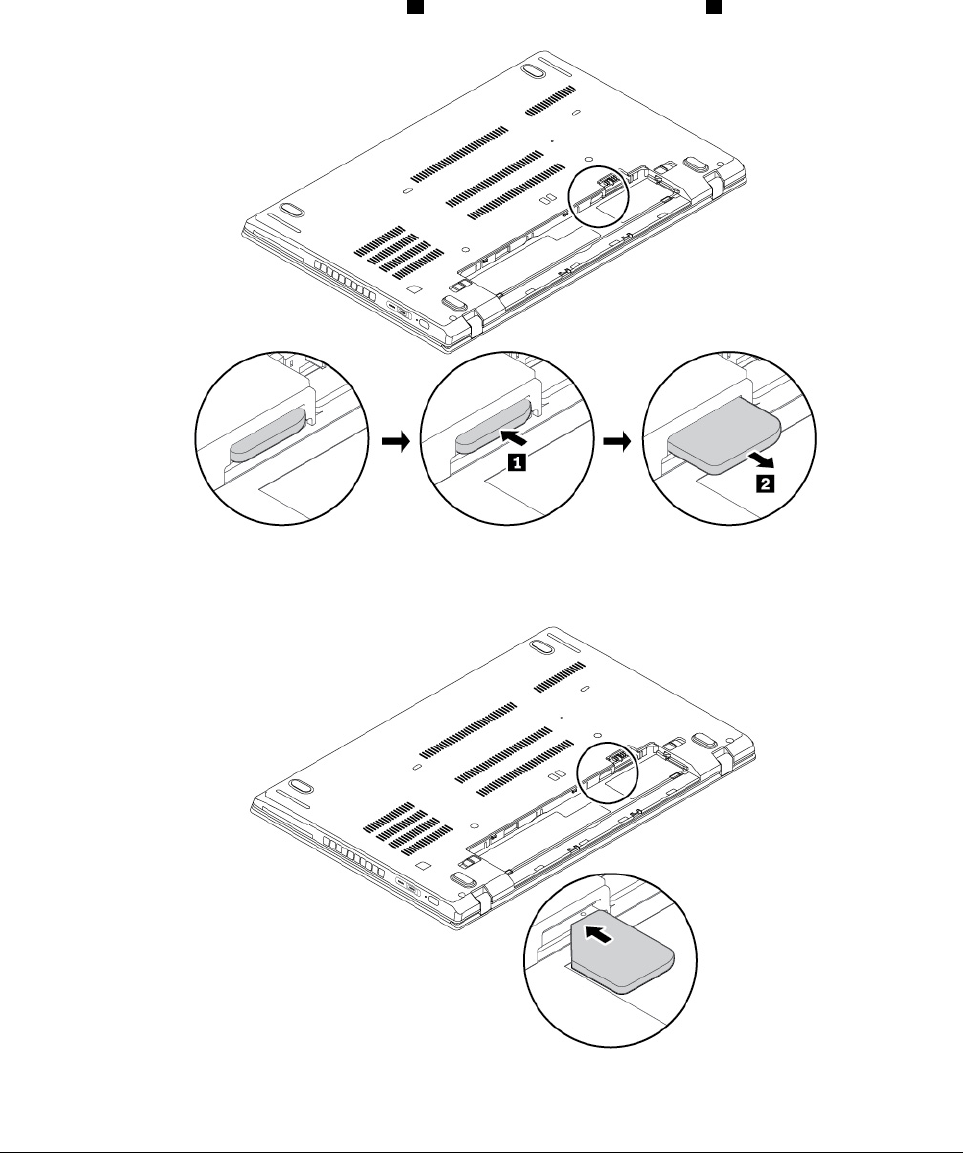 1

2