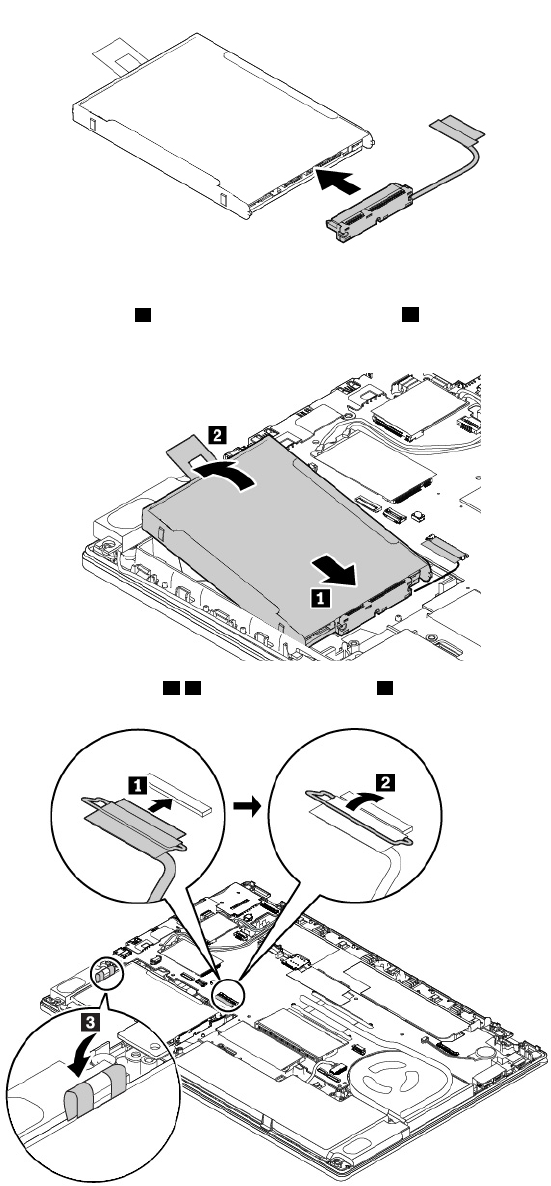 2
1
1
2
3