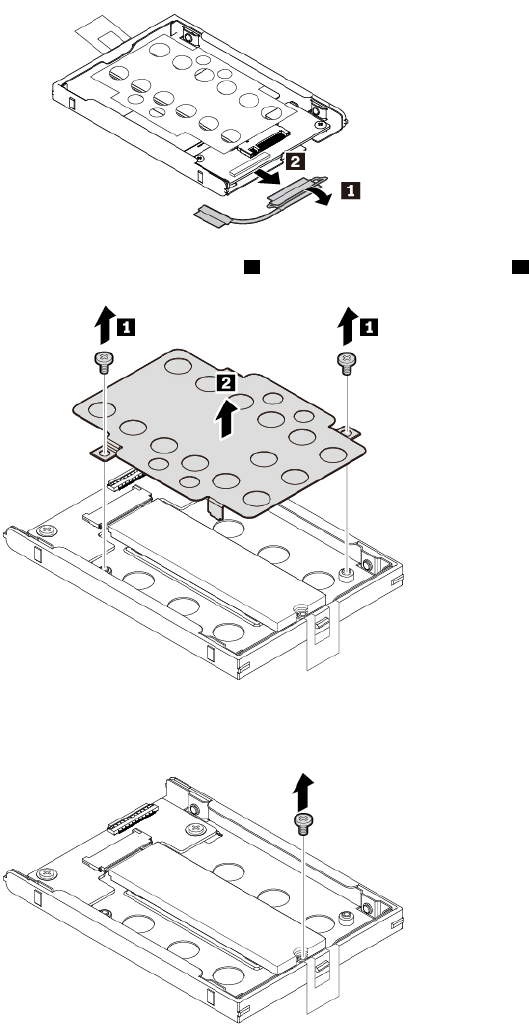 2

1

1

1

2