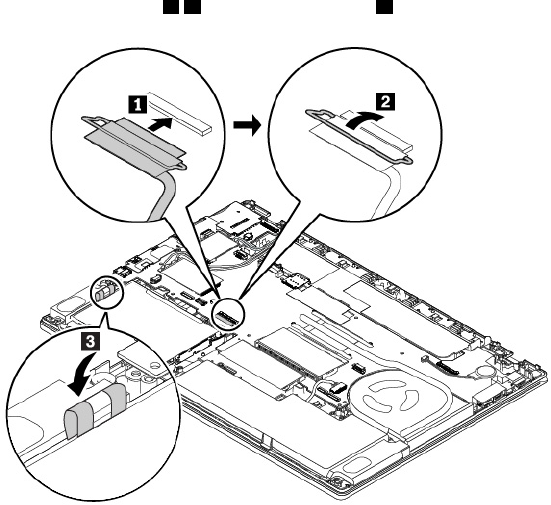 1
2
3