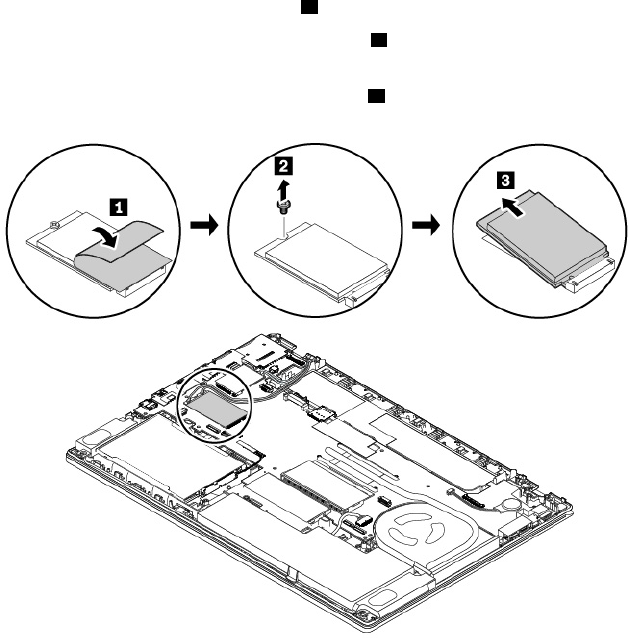 1

2

3