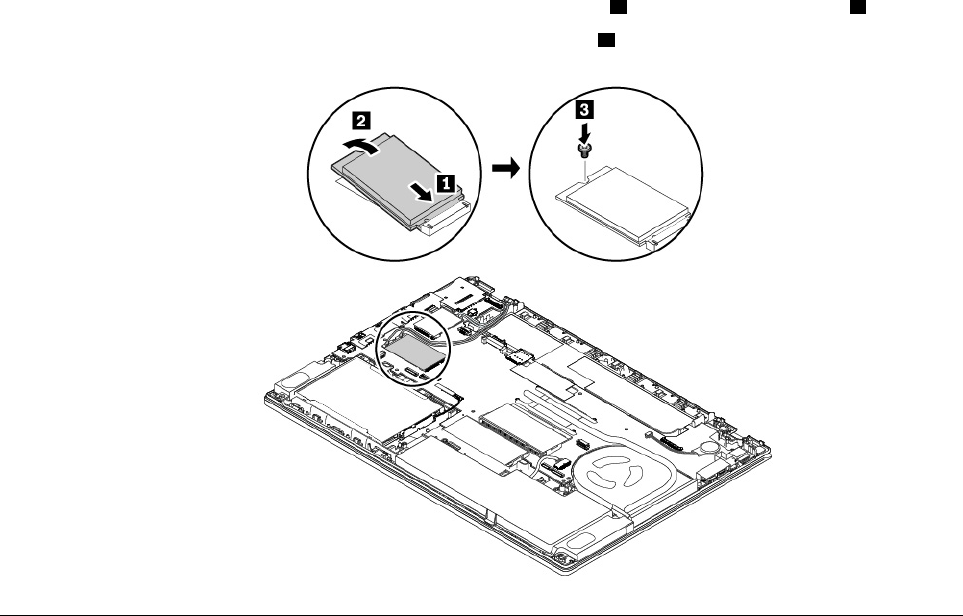 2

1

3