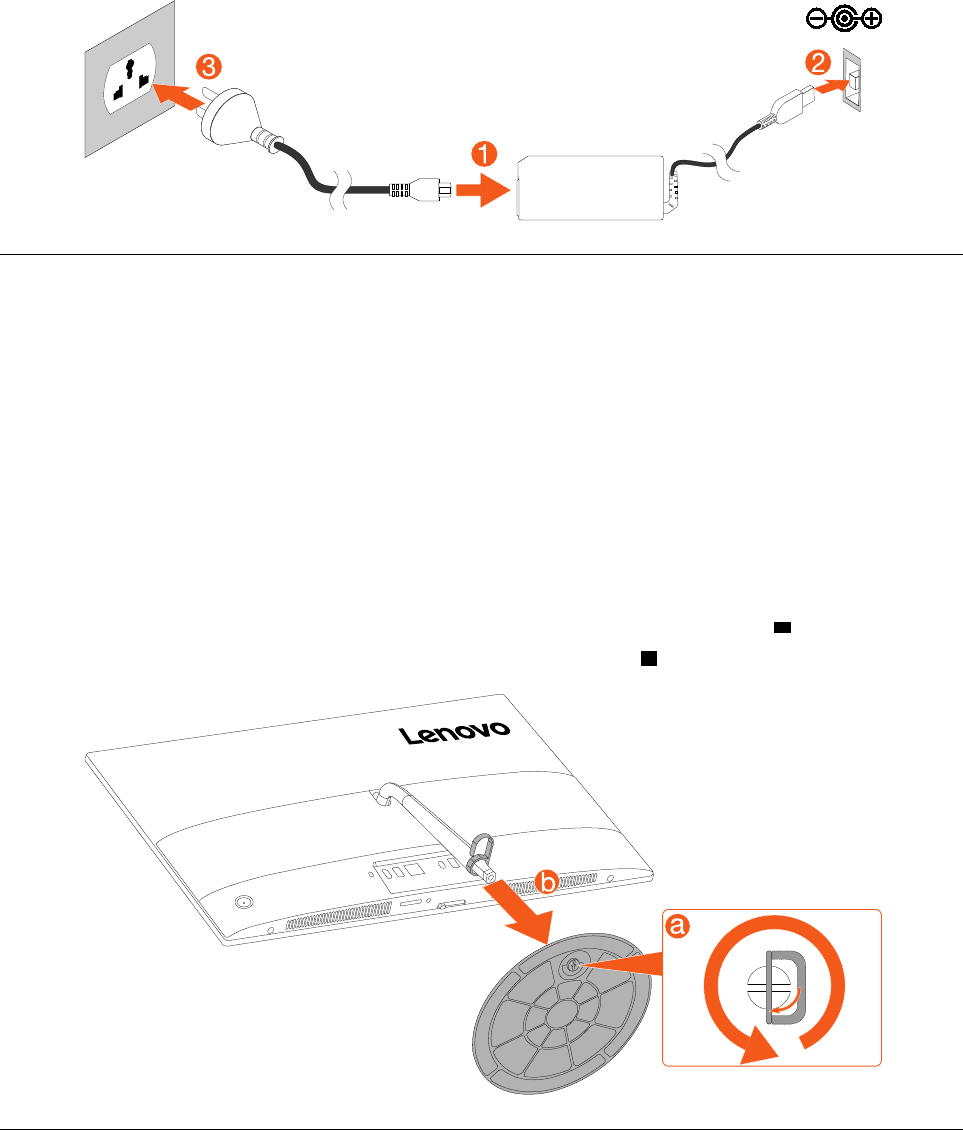 3

2

1

Lenovo

b

a